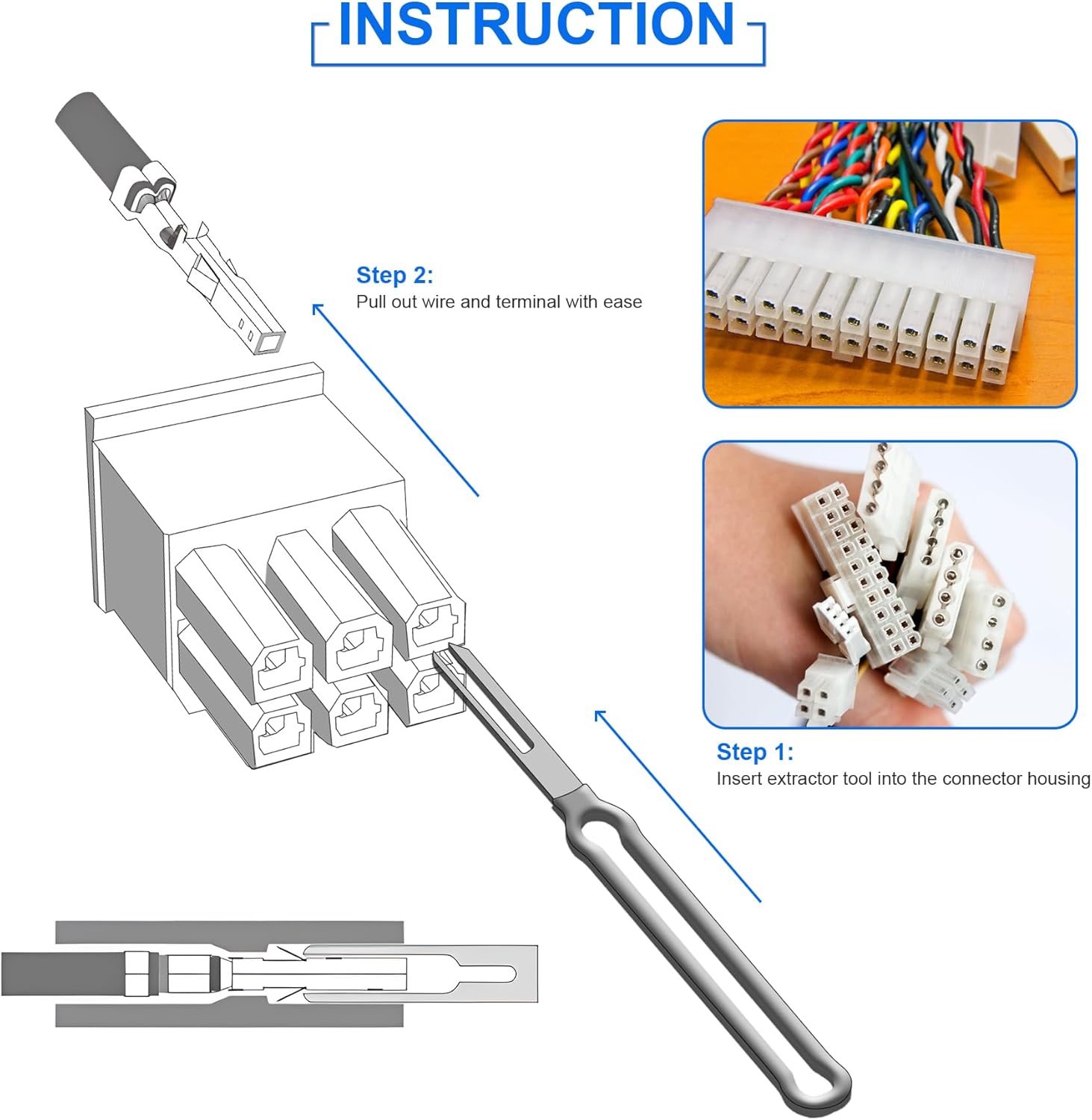 INSTRUCTION

Step 2:
Pull out wire and terminal with ease

Step 1:
Insert extractor tool into the connector housing