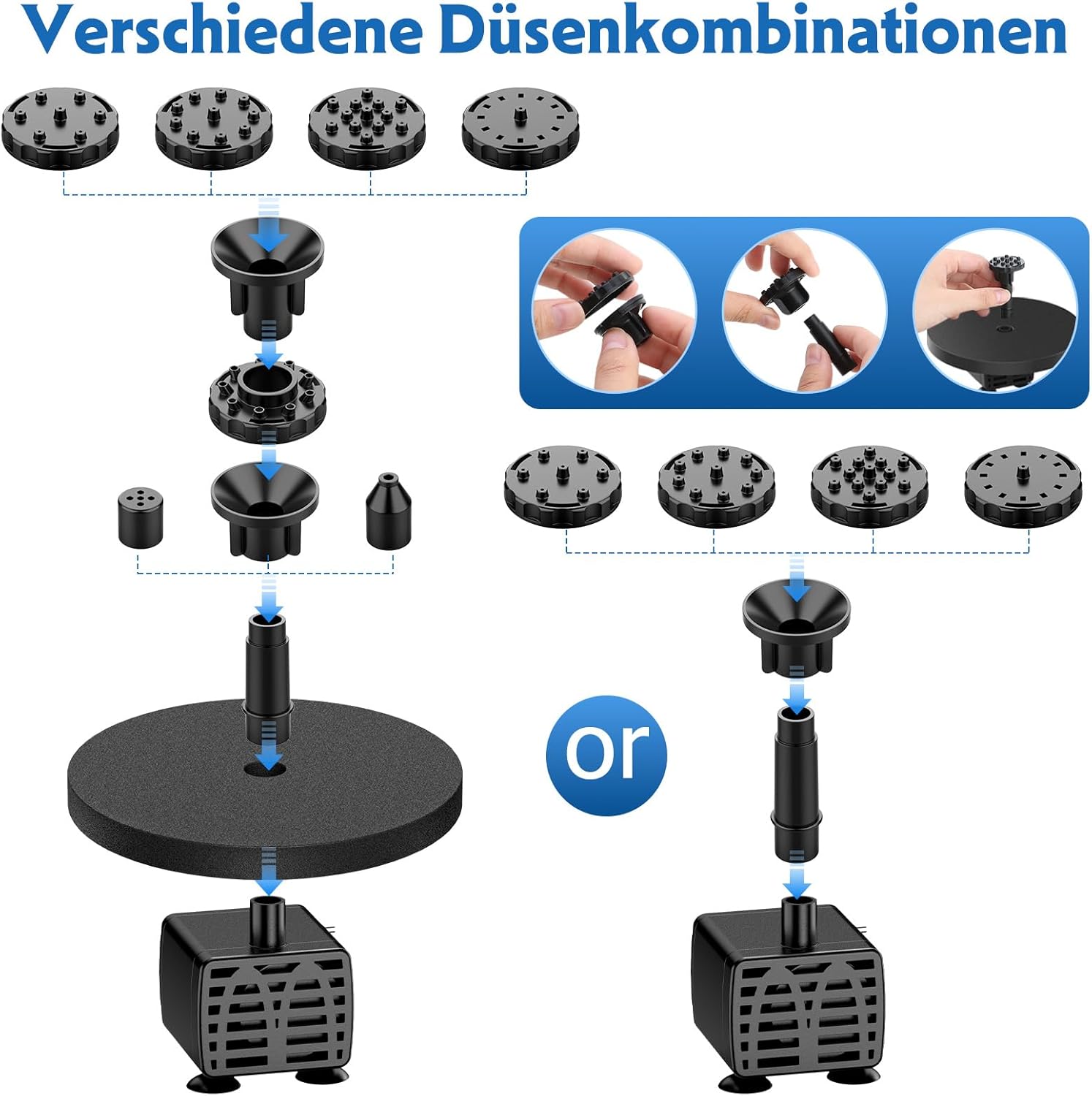 Verschiedene Düsenkombinationen

or