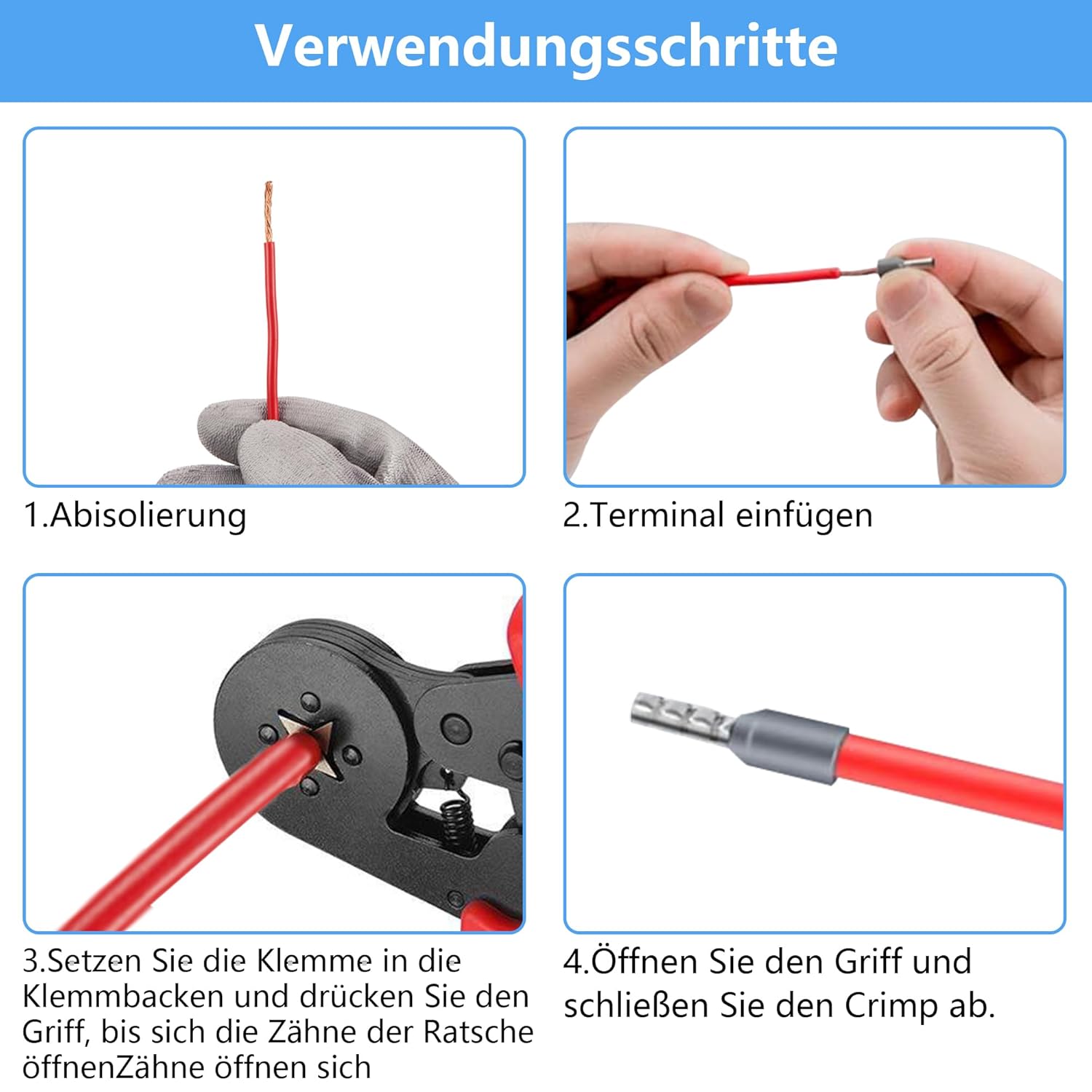 Verwendungsschritte

1.Abisolierung

2.Terminal einfügen

3.Setzen Sie die Klemme in die Klemmbacken und drücken Sie den Griff, bis sich die Zähne der Ratsche öffnenZähne öffnen sich

4.Öffnen Sie den Griff und schließen Sie den Crimp ab.