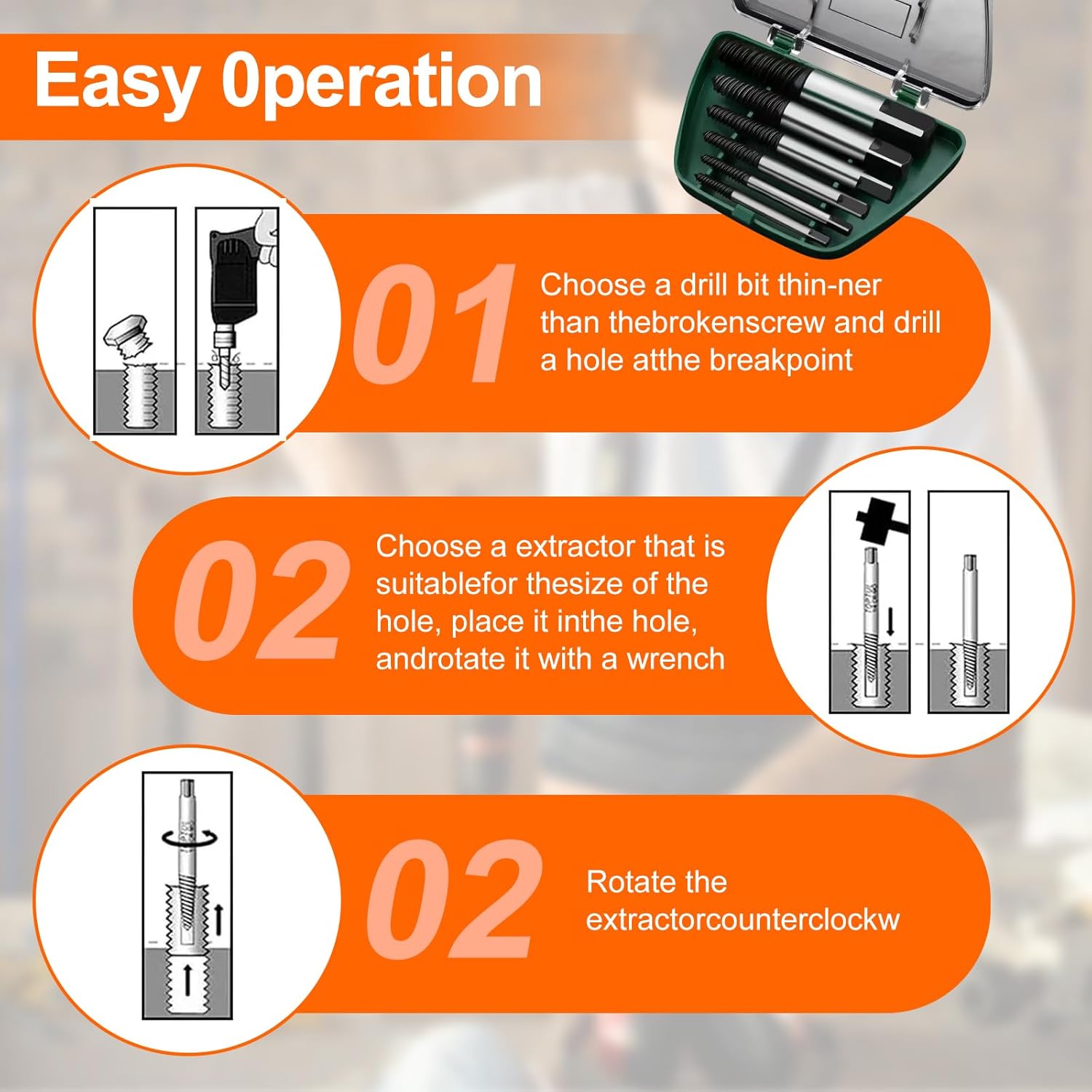 Easy 0peration

01

Choose a drill bit thin-ner than thebrokenscrew and drill a hole atthe breakpoint

02

Choose a extractor that is suitablefor thesize of the hole, place it inthe hole, androtate it with a wrench

02

Rotate the extractorcounterclockw