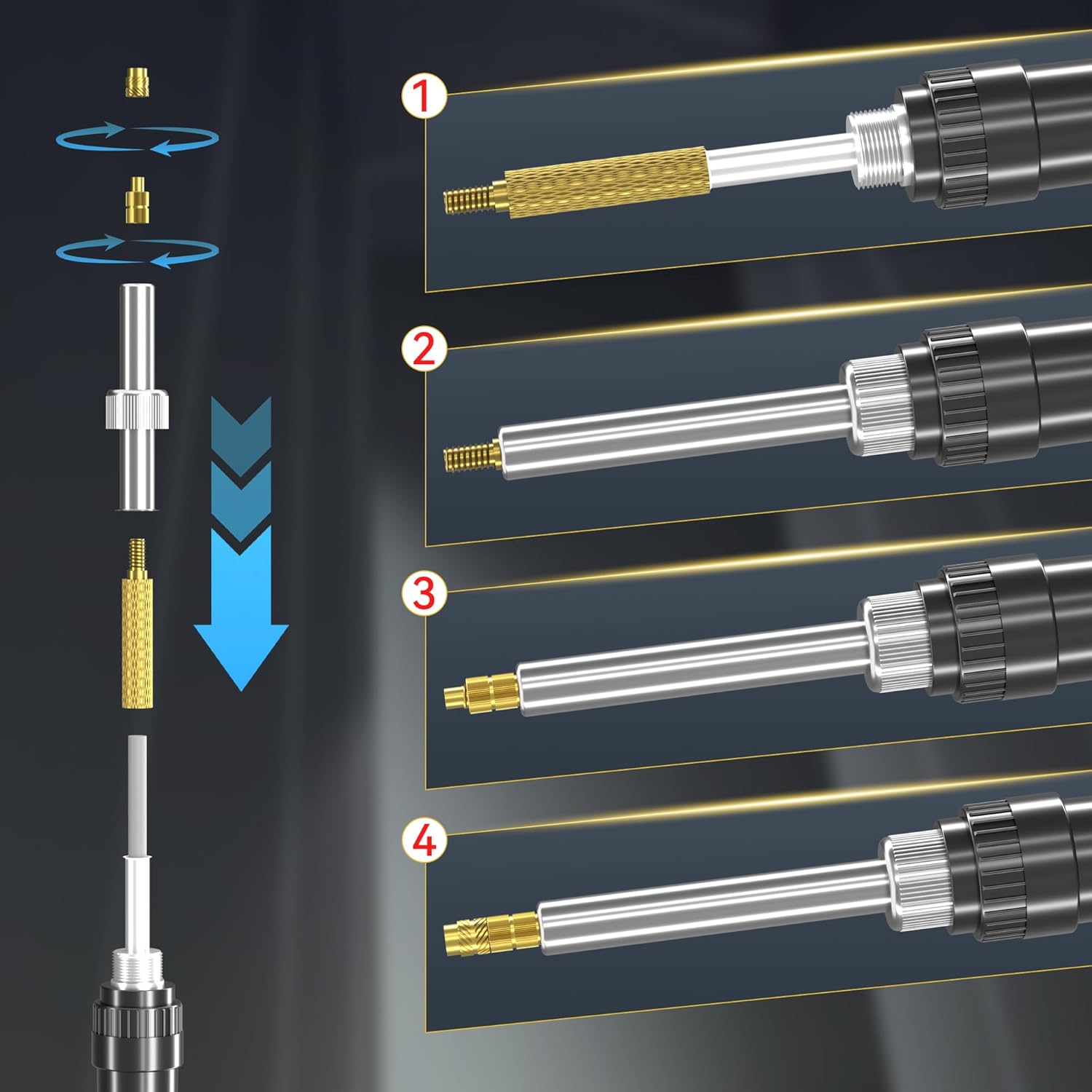 1

2

3

4