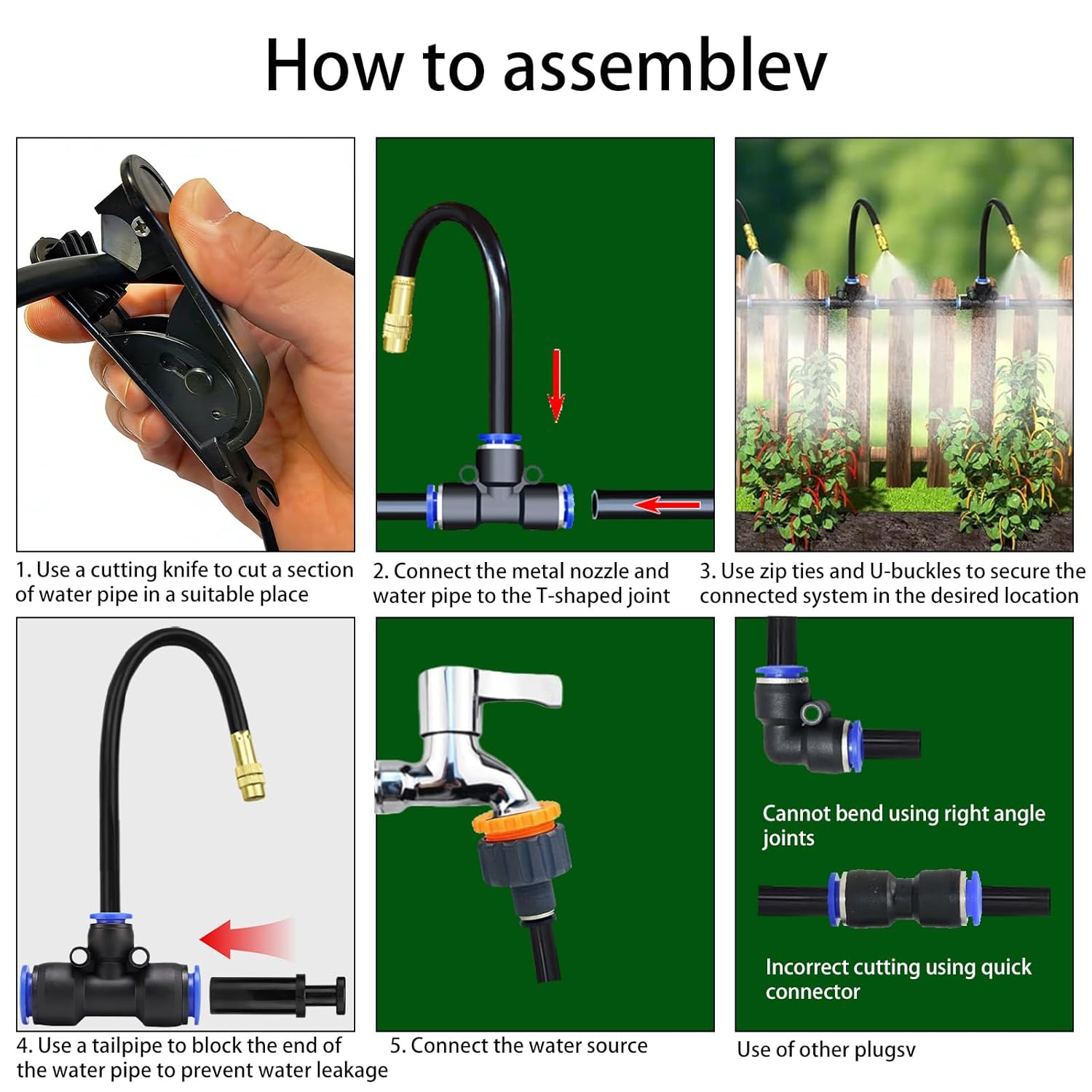 How to assemblev

1. Use a cutting knife to cut a section of water pipe in a suitable place

2. Connect the metal nozzle and water pipe to the T-shaped joint

3. Use zip ties and U-buckles to secure the connected system in the desired location

4. Use a tailpipe to block the end of the water pipe to prevent water leakage

5. Connect the water source

Cannot bend using right angle joints

Incorrect cutting using quick connector

Use of other plugsv