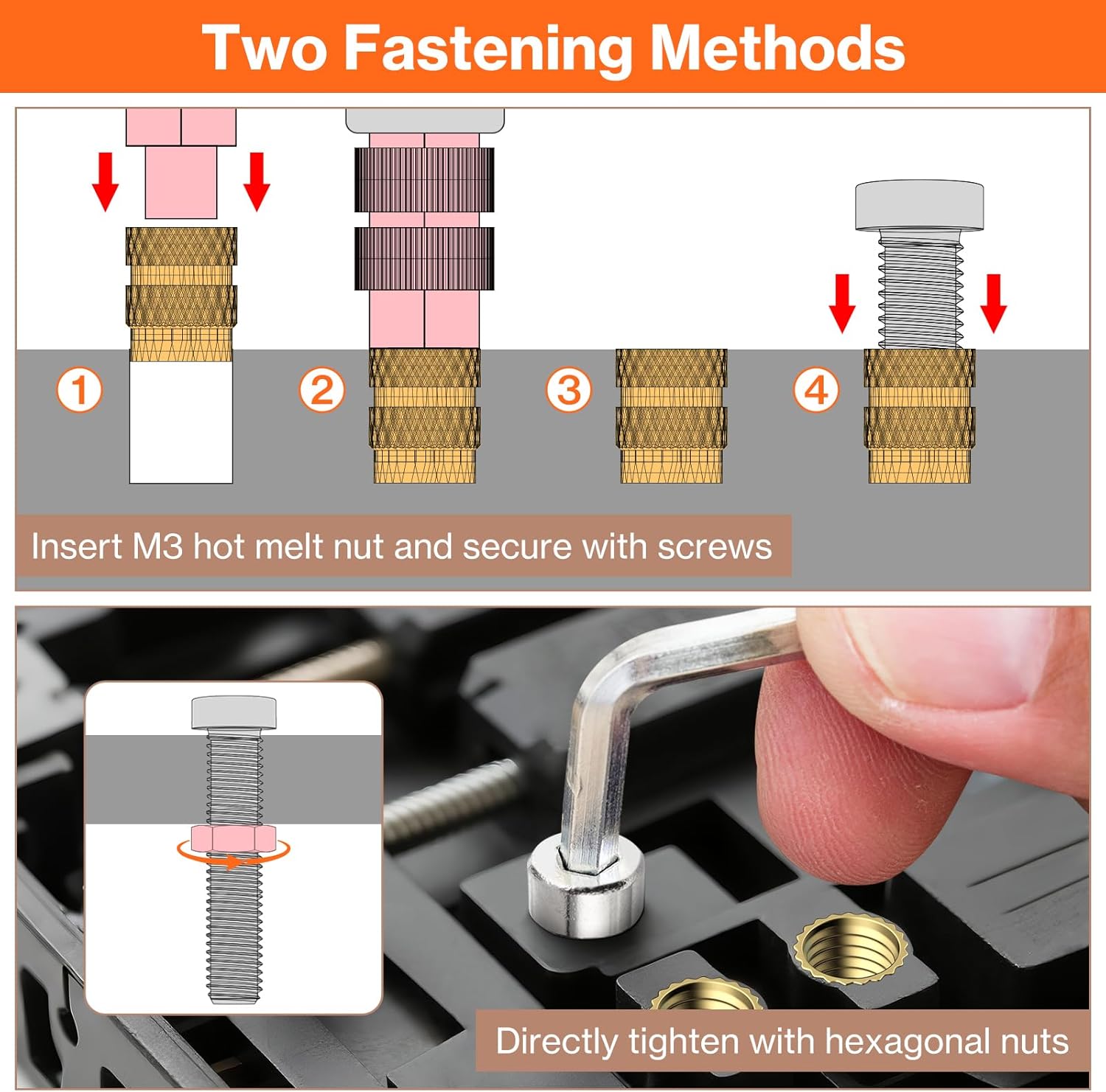 Two Fastening Methods

1
2
3
4

Insert M3 hot melt nut and secure with screws

Directly tighten with hexagonal nuts