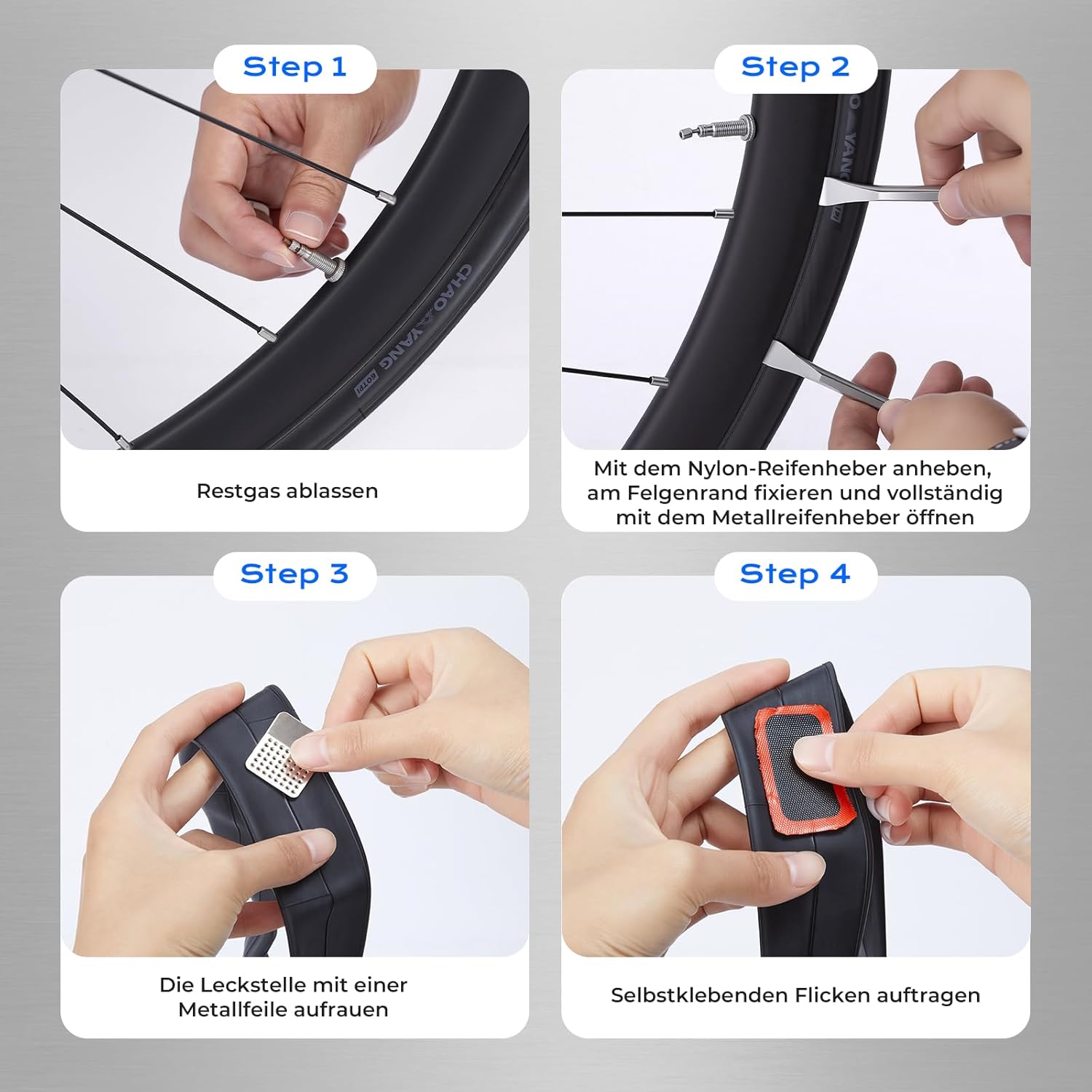 Step 1

CHAO YANG 60TPI

Restgas ablassen

Step 2

YANG

Mit dem Nylon-Reifenheber anheben, am Felgenrand fixieren und vollständig mit dem Metallreifenheber öffnen

Step 3

Die Leckstelle mit einer Metallfeile aufrauen

Step 4

Selbstklebenden Flicken auftragen