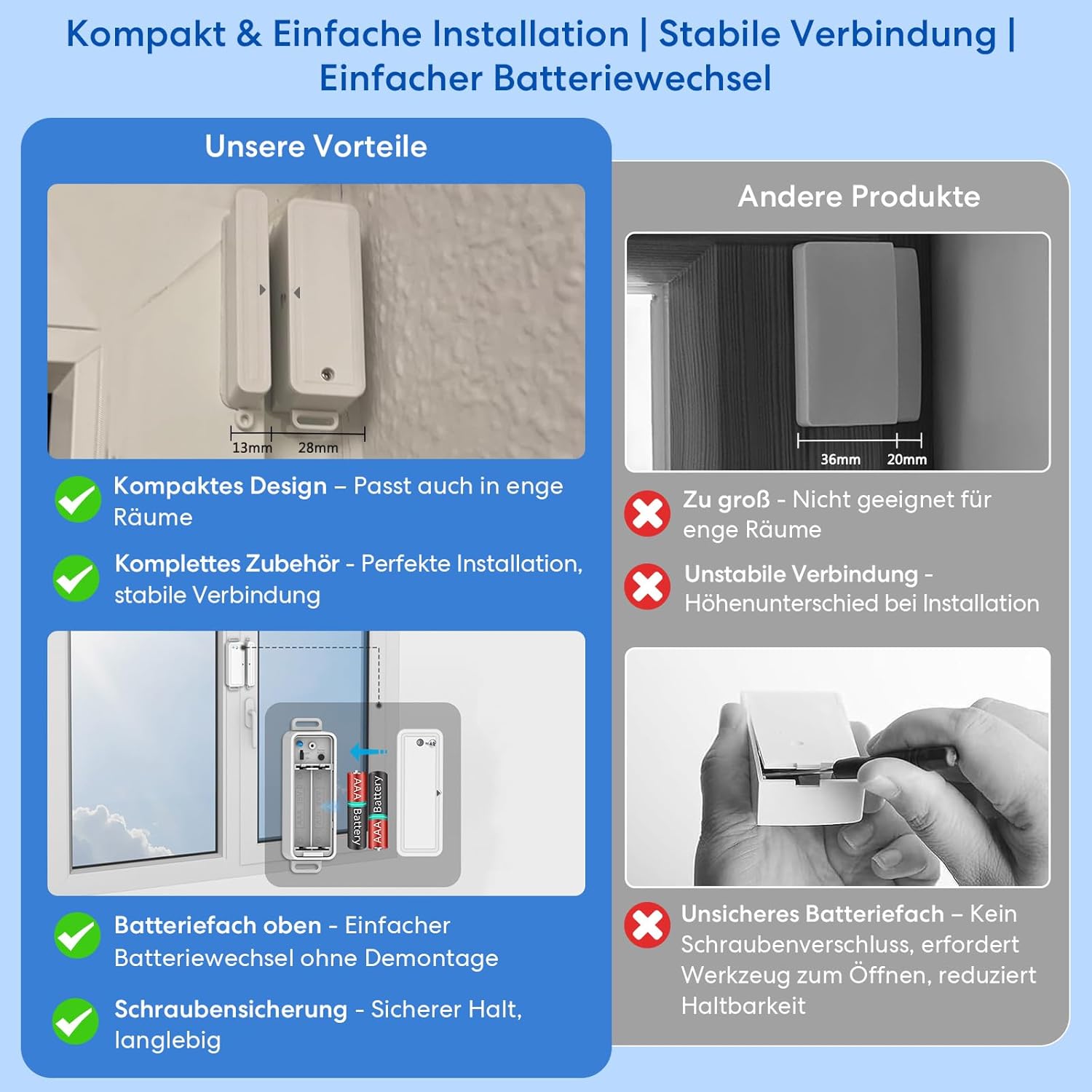 Kompakt & Einfache Installation | Stabile Verbindung | Einfacher Batteriewechsel

Unsere Vorteile

13mm 28mm

Kompaktes Design – Passt auch in enge Räume

Komplettes Zubehör - Perfekte Installation, stabile Verbindung

AAA Battery
AAA Battery

Batteriefach oben - Einfacher Batteriewechsel ohne Demontage

Schraubensicherung - Sicherer Halt, langlebig

Andere Produkte

36mm 20mm

Zu groß - Nicht geeignet für enge Räume

Unstabile Verbindung - Höhenunterschied bei Installation

Unsicheres Batteriefach – Kein Schraubenverschluss, erfordert Werkzeug zum Öffnen, reduziert Haltbarkeit