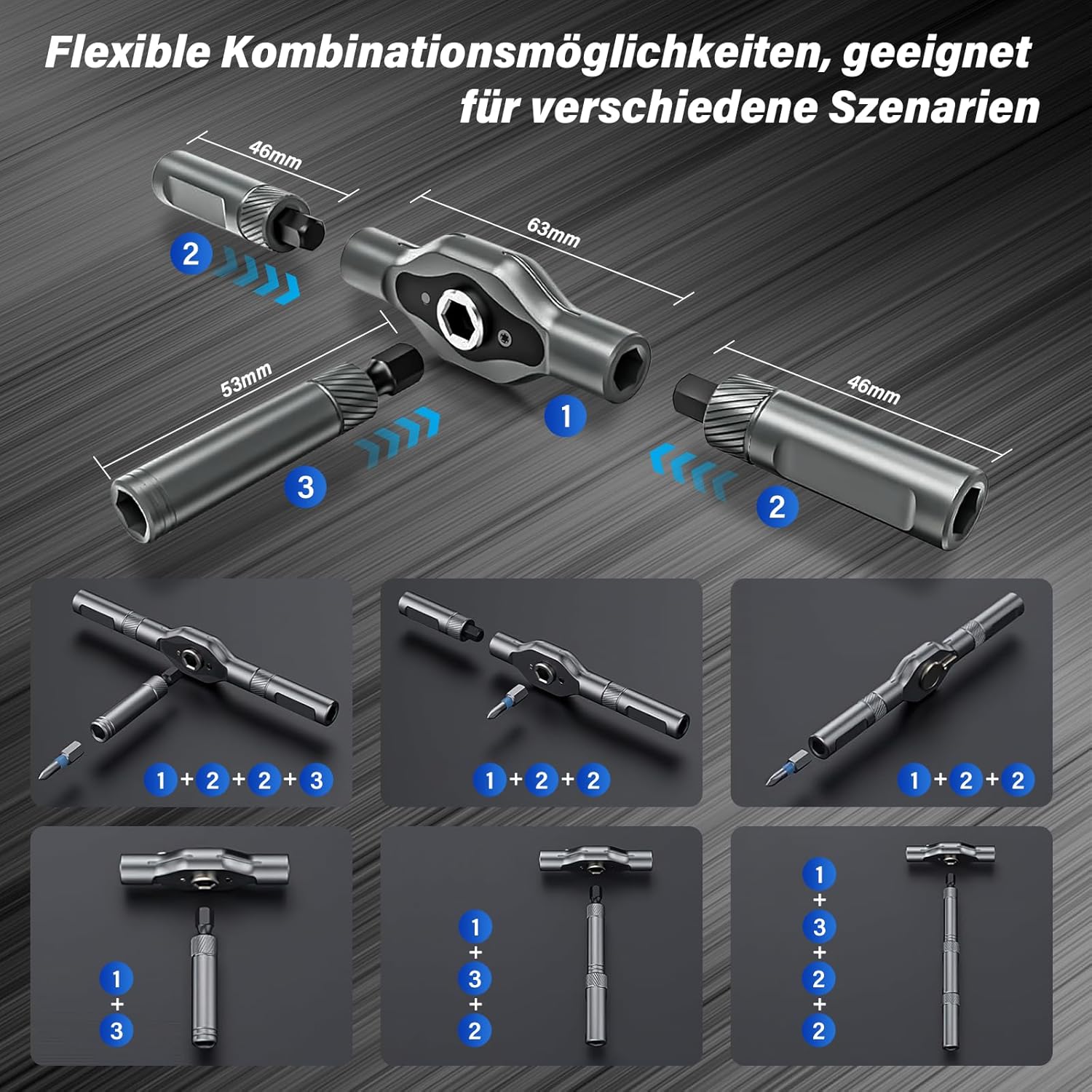 Flexible Kombinationsmöglichkeiten, geeignet für verschiedene Szenarien

46mm

2

63mm

53mm

1

46mm

3

2

1 + 2 + 2 + 3

1 + 2 + 2

1 + 2 + 2

1 + 3

1 + 3 + 2

1 + 3 + 2 + 2