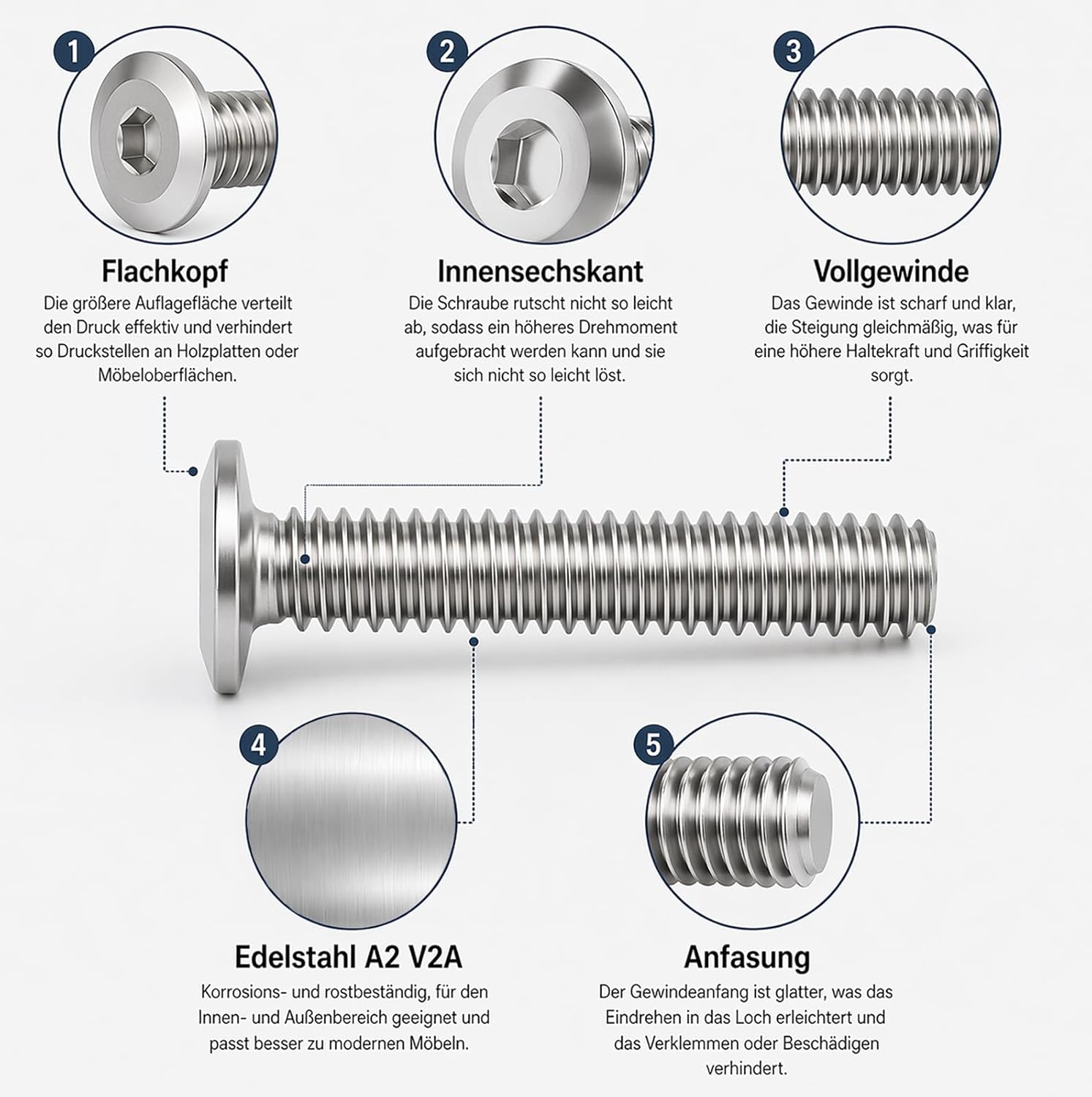 1

Flachkopf

Die größere Auflagefläche verteilt den Druck effektiv und verhindert so Druckstellen an Holzplatten oder Möbeloberflächen.

2

Innensechskant

Die Schraube rutscht nicht so leicht ab, sodass ein höheres Drehmoment aufgebracht werden kann und sie sich nicht so leicht löst.

3

Vollgewinde

Das Gewinde ist scharf und klar, die Steigung gleichmäßig, was für eine höhere Haltekraft und Griffigkeit sorgt.

4

Edelstahl A2 V2A

Korrosions- und rostbeständig, für den Innen- und Außenbereich geeignet und passt besser zu modernen Möbeln.

5

Anfasung

Der Gewindeanfang ist glatter, was das Eindrehen in das Loch erleichtert und das Verklemmen oder Beschädigen verhindert.