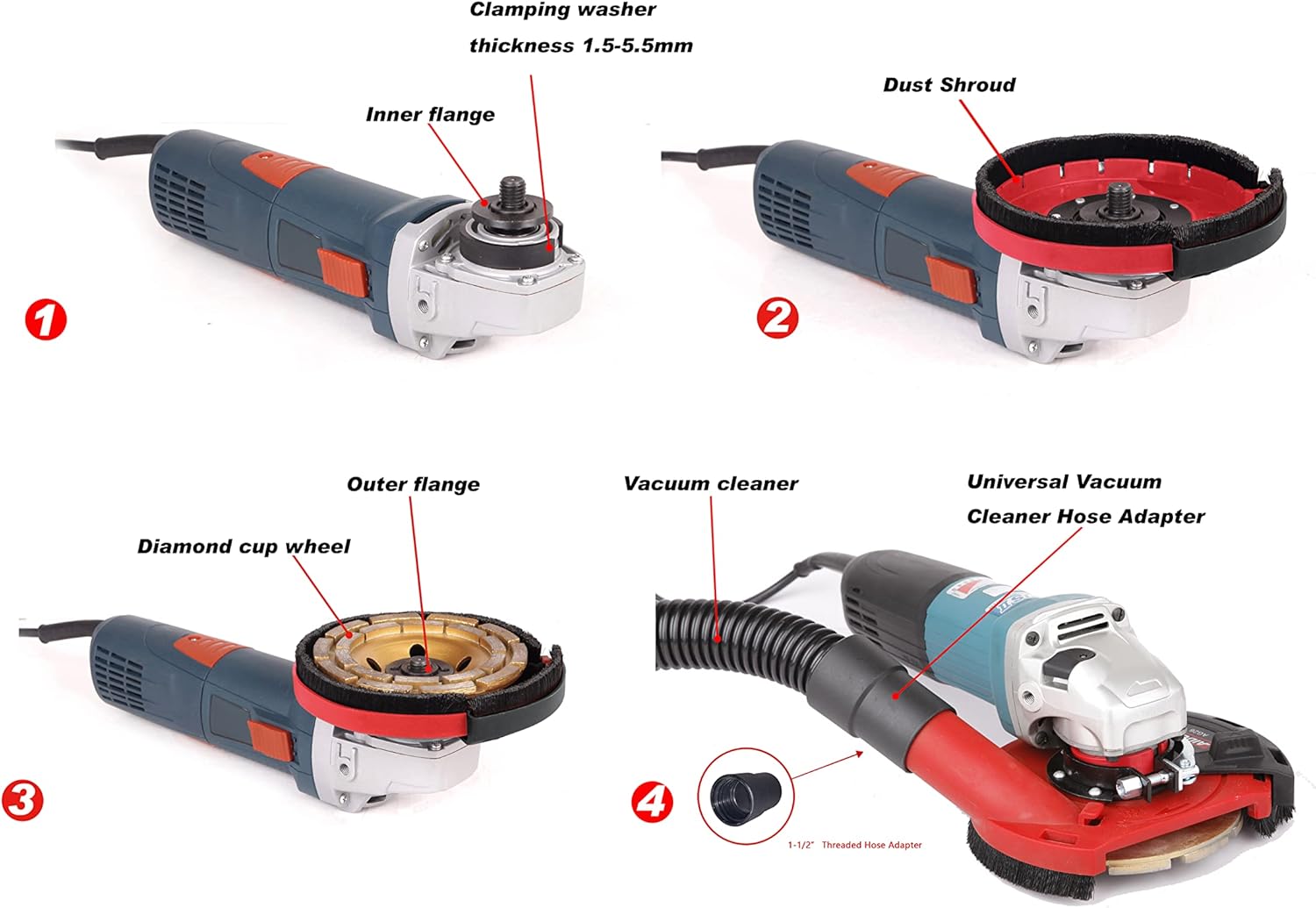 Clamping washer
thickness 1.5-5.5mm

Inner flange

1

Dust Shroud

2

Outer flange

Diamond cup wheel

3

Vacuum cleaner

Universal Vacuum
Cleaner Hose Adapter

4

1-1/2" Threaded Hose Adapter