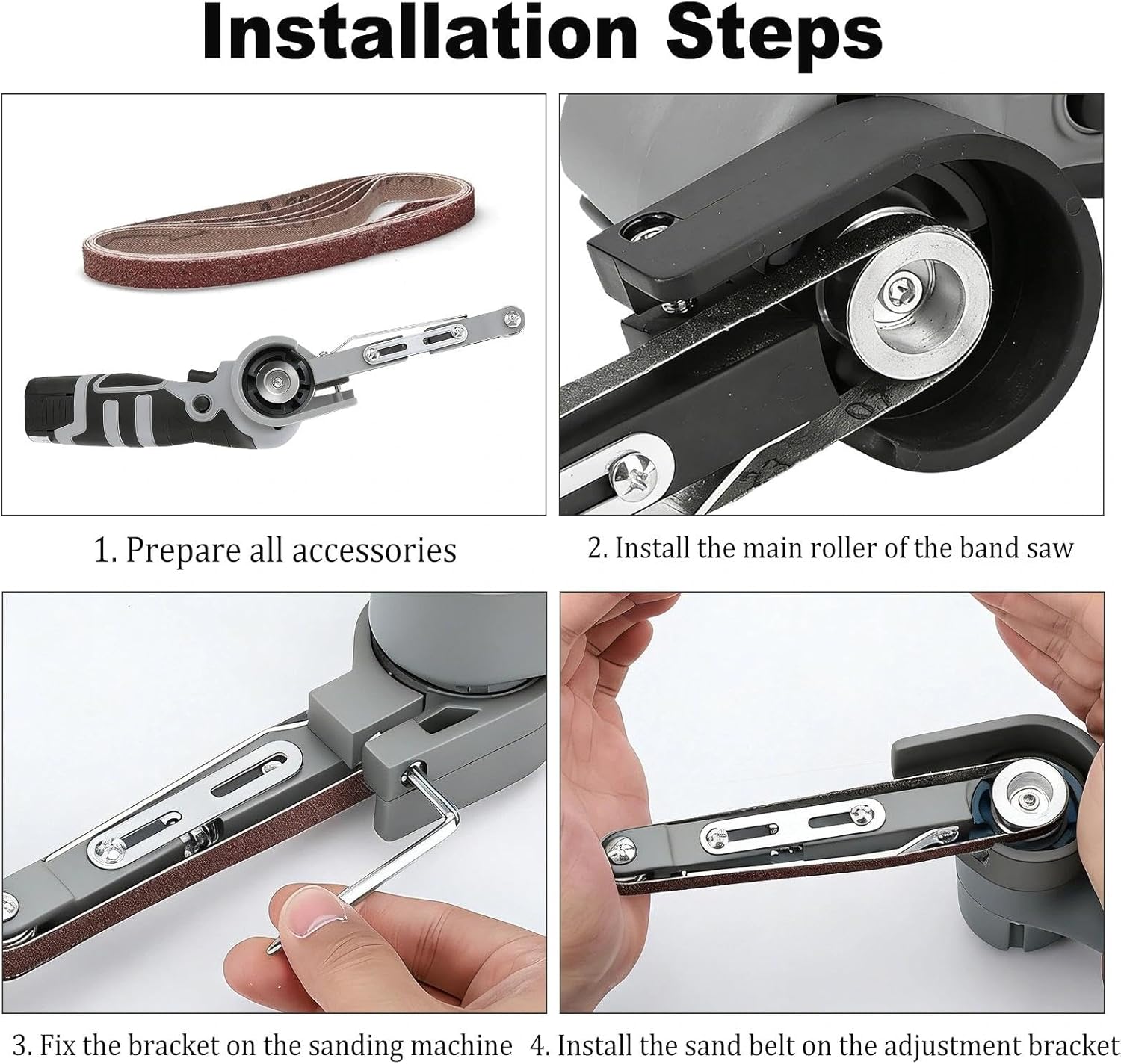 Installation Steps

1. Prepare all accessories

2. Install the main roller of the band saw

3. Fix the bracket on the sanding machine

4. Install the sand belt on the adjustment bracket