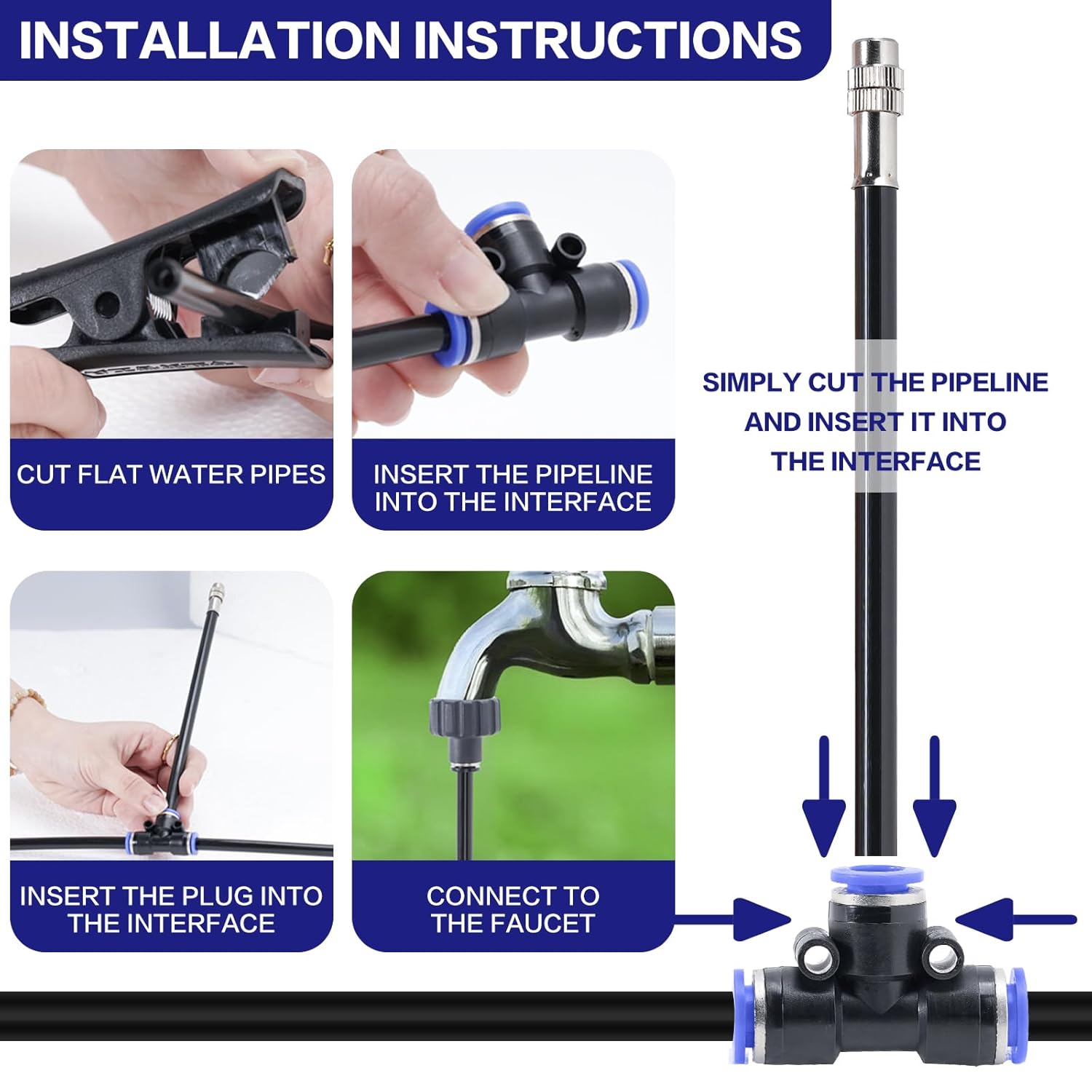 INSTALLATION INSTRUCTIONS

CUT FLAT WATER PIPES

INSERT THE PIPELINE INTO THE INTERFACE

SIMPLY CUT THE PIPELINE AND INSERT IT INTO THE INTERFACE

INSERT THE PLUG INTO THE INTERFACE

CONNECT TO THE FAUCET