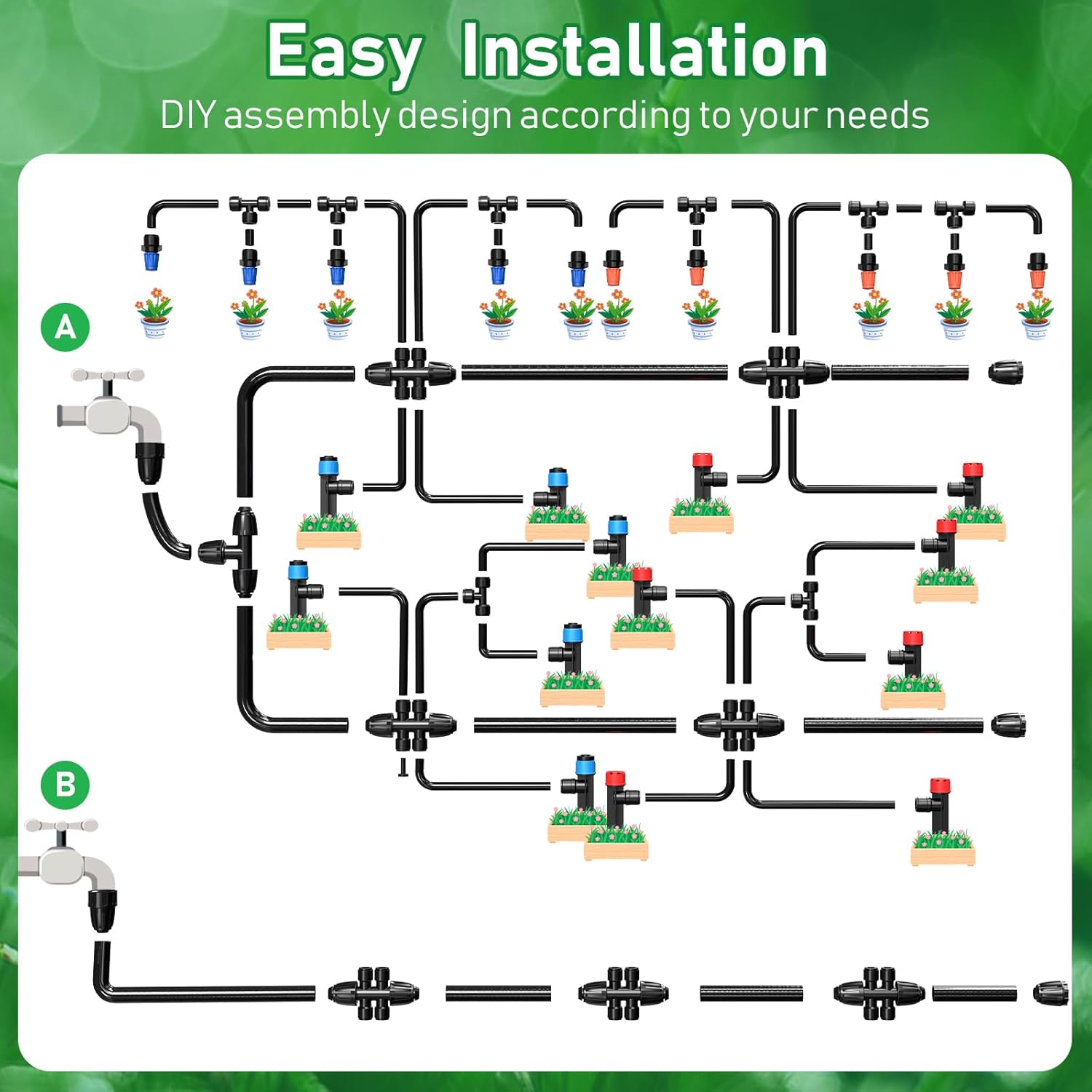 Easy Installation
DIY assembly design according to your needs

A

B