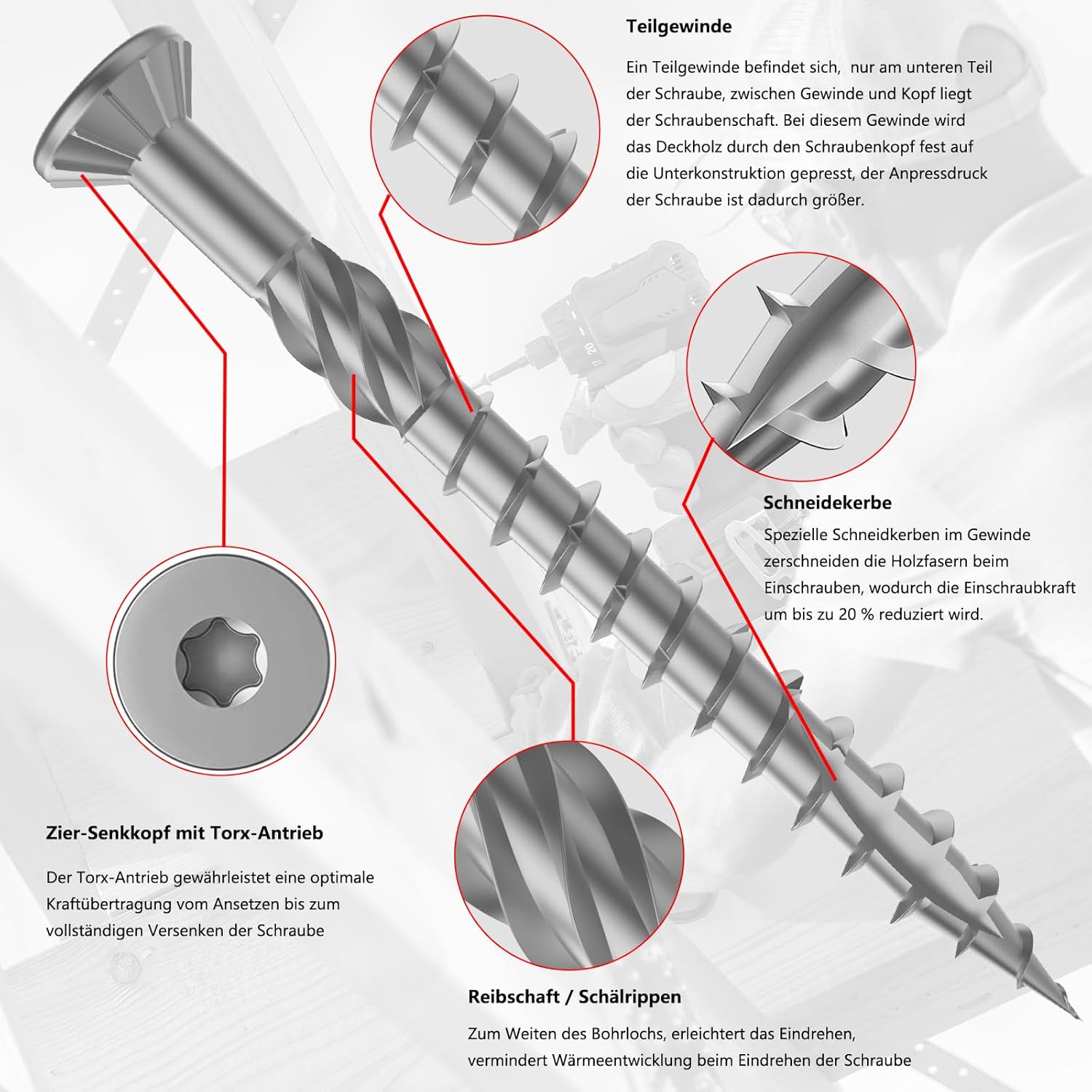 Teilgewinde

Ein Teilgewinde befindet sich,  nur am unteren Teil der Schraube, zwischen Gewinde und Kopf liegt der Schraubenschaft. Bei diesem Gewinde wird das Deckholz durch den Schraubenkopf fest auf die Unterkonstruktion gepresst, der Anpressdruck der Schraube ist dadurch größer.

Schneidekerbe

Spezielle Schneidkerben im Gewinde zerschneiden die Holzfasern beim Einschrauben, wodurch die Einschraubkraft um bis zu 20 % reduziert wird.

Zier-Senkkopf mit Torx-Antrieb

Der Torx-Antrieb gewährleistet eine optimale Kraftübertragung vom Ansetzen bis zum vollständigen Versenken der Schraube

Reibschaft / Schälrippen

Zum Weiten des Bohrlochs, erleichtert das Eindrehen, vermindert Wärmeentwicklung beim Eindrehen der Schraube