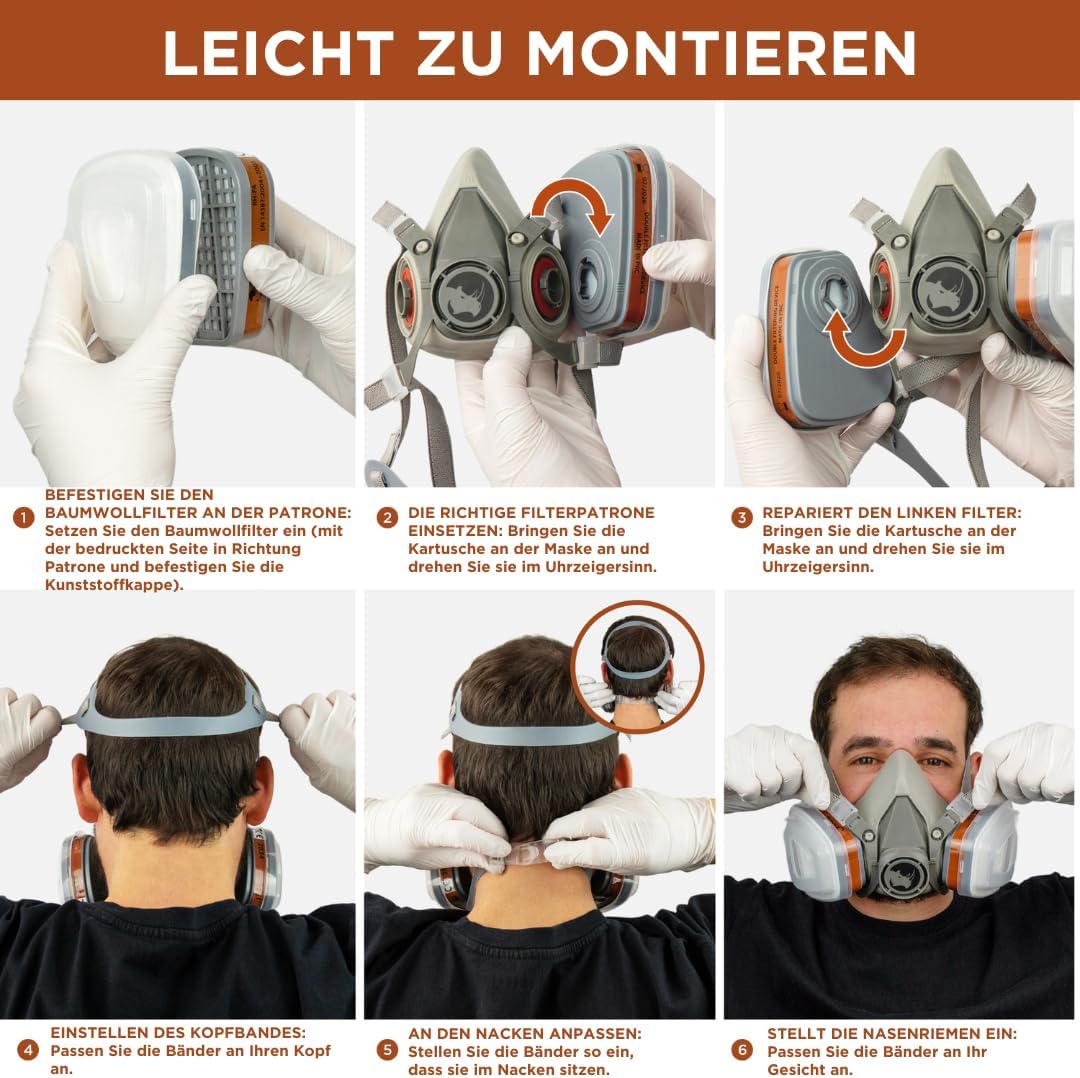 LEICHT ZU MONTIEREN

1 BEFESTIGEN SIE DEN BAUMWOLLFILTER AN DER PATRONE: Setzen Sie den Baumwollfilter ein (mit der bedruckten Seite in Richtung Patrone und befestigen Sie die Kunststoffkappe).

2 DIE RICHTIGE FILTERPATRONE EINSETZEN: Bringen Sie die Kartusche an der Maske an und drehen Sie sie im Uhrzeigersinn.

3 REPARIERT DEN LINKEN FILTER: Bringen Sie die Kartusche an der Maske an und drehen Sie sie im Uhrzeigersinn.

4 EINSTELLEN DES KOPFBANDES: Passen Sie die Bänder an Ihren Kopf an.

5 AN DEN NACKEN ANPASSEN: Stellen Sie die Bänder so ein, dass sie im Nacken sitzen.

6 STELLT DIE NASENRIEMEN EIN: Passen Sie die Bänder an Ihr Gesicht an.