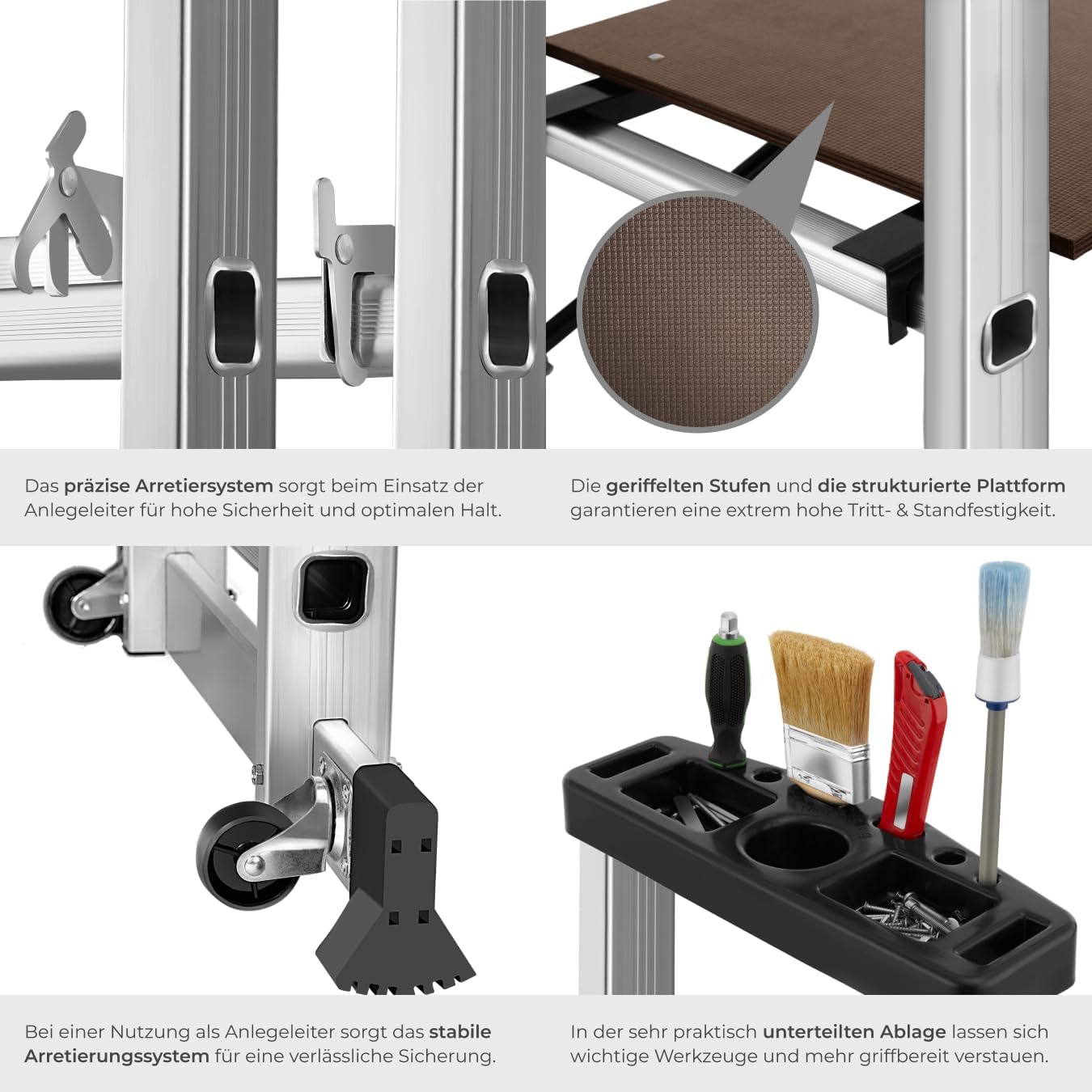 Das präzise Arretiersystem sorgt beim Einsatz der Anlegeleiter für hohe Sicherheit und optimalen Halt.

Die geriffelten Stufen und die strukturierte Plattform garantieren eine extrem hohe Tritt- & Standfestigkeit.

Bei einer Nutzung als Anlegeleiter sorgt das stabile Arretierungssystem für eine verlässliche Sicherung.

In der sehr praktisch unterteilten Ablage lassen sich wichtige Werkzeuge und mehr griffbereit verstauen.