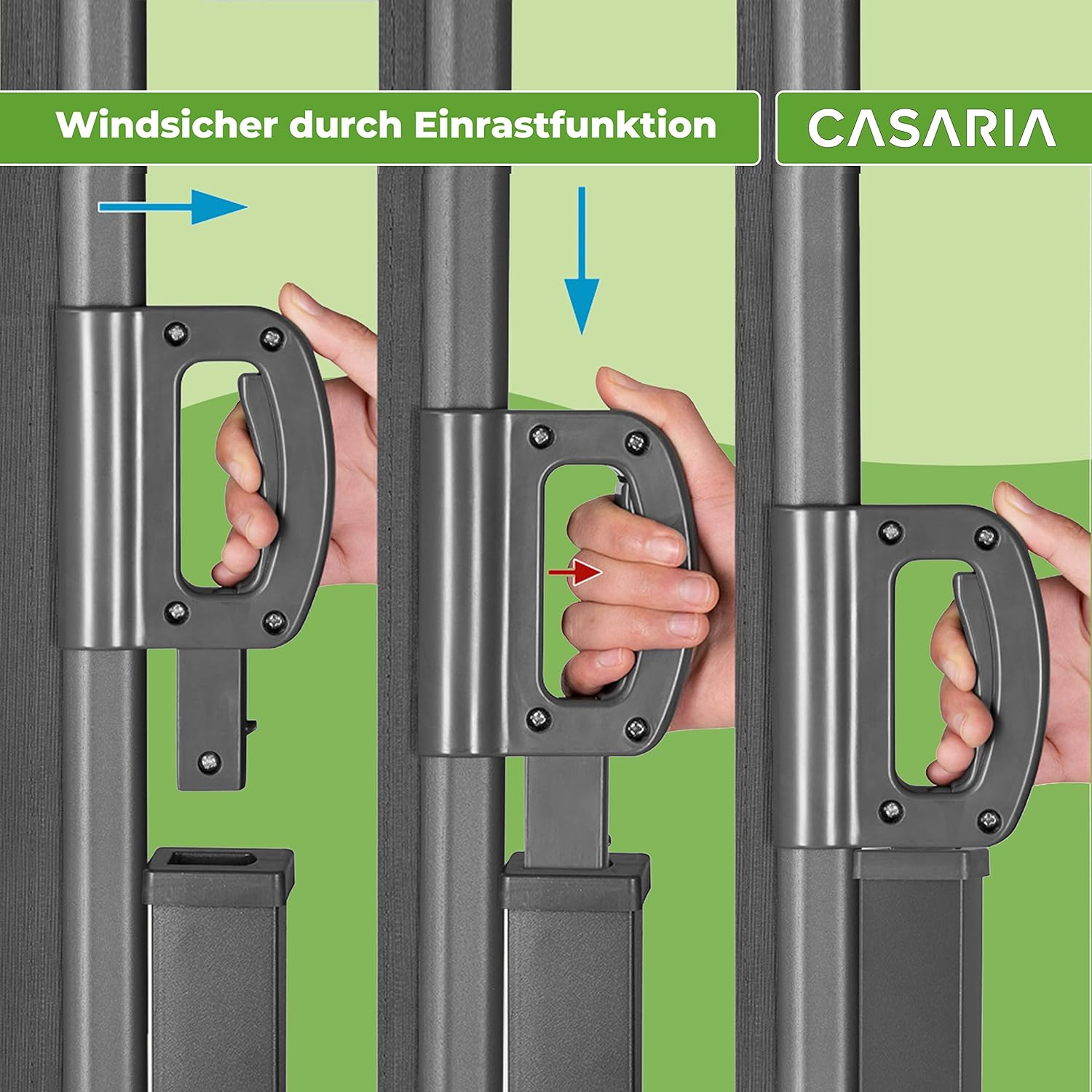 Windsicher durch Einrastfunktion

CASARIA