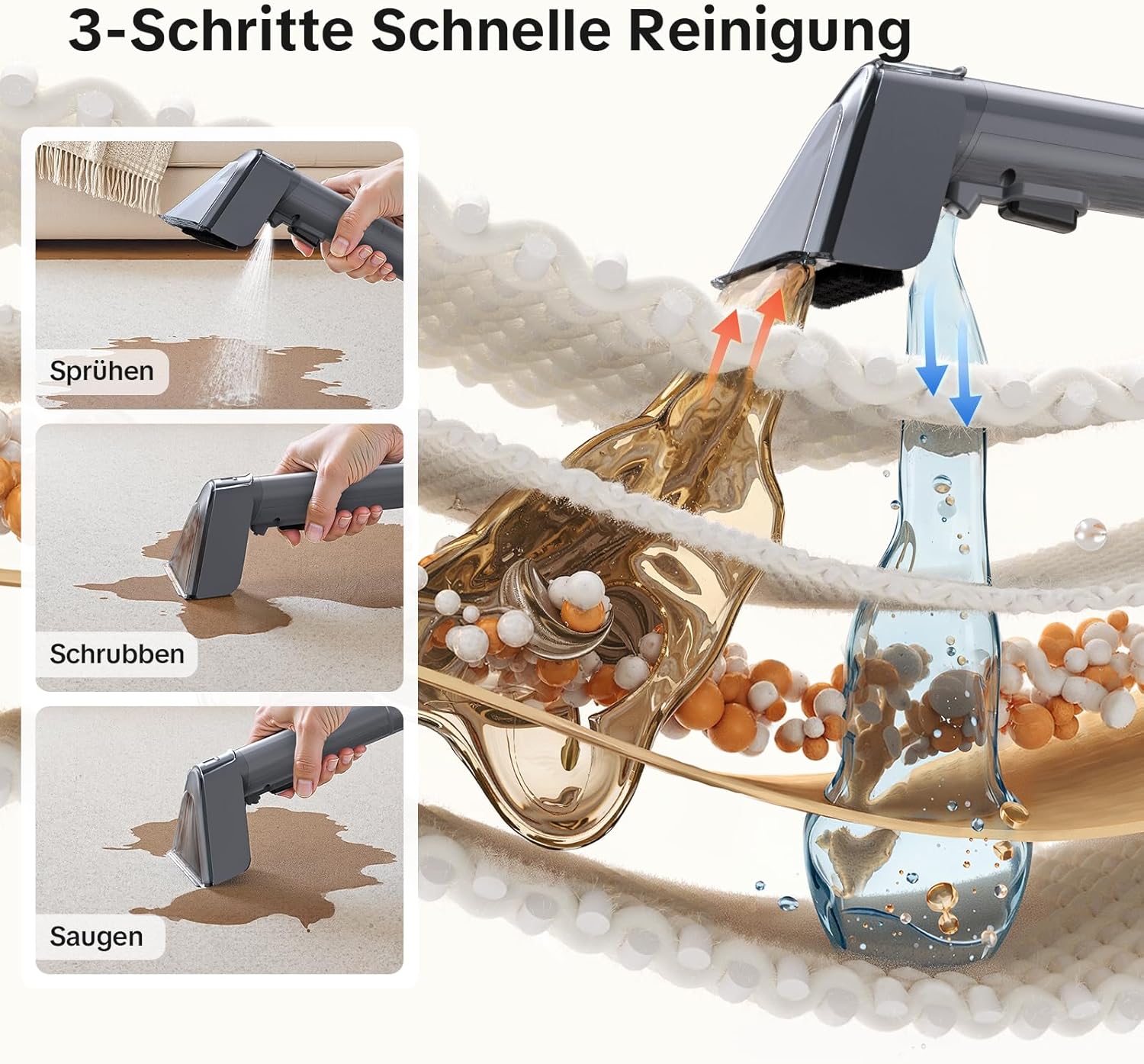 3-Schritte Schnelle Reinigung

Sprühen

Schrubben

Saugen