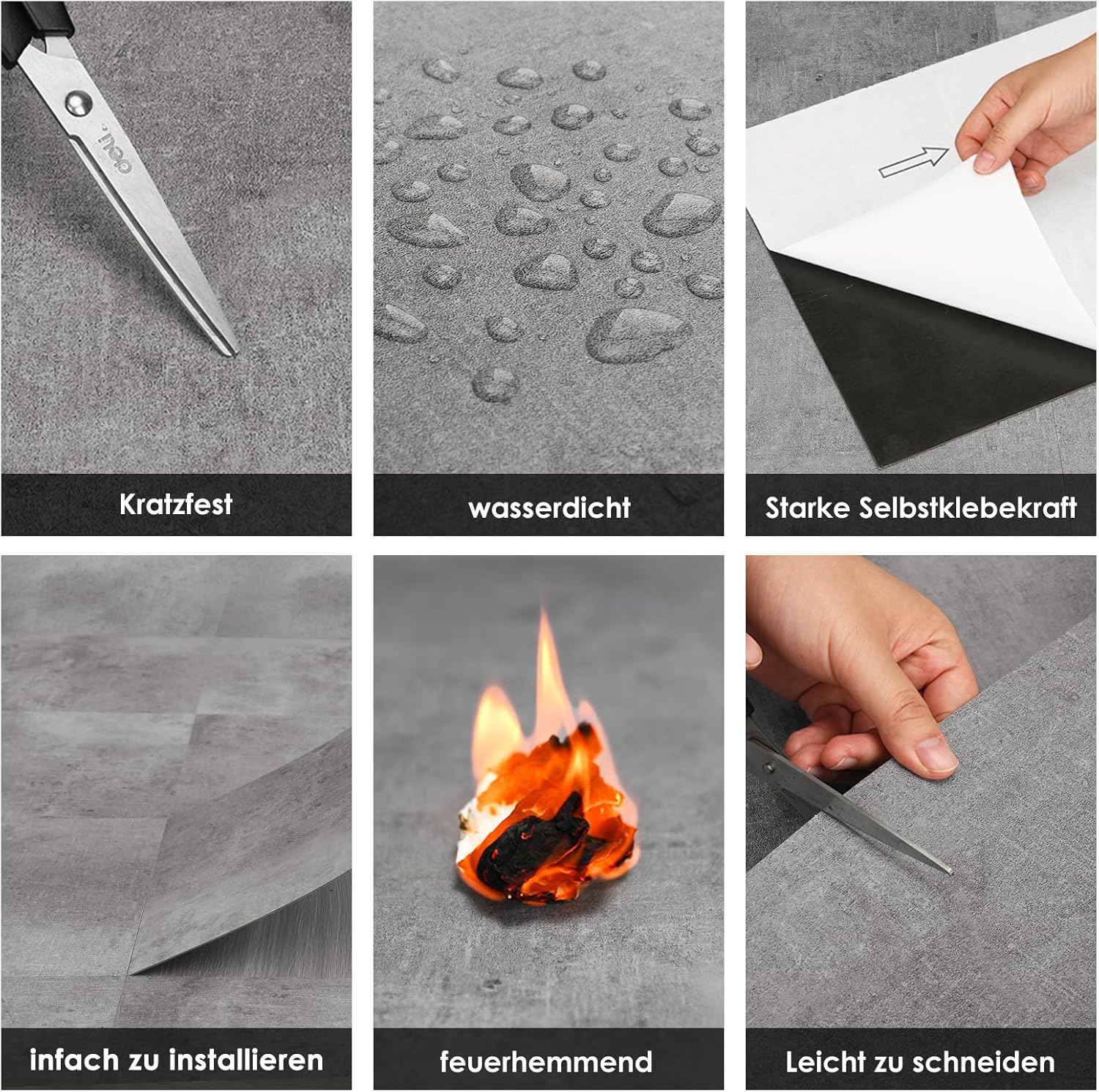 deli

Kratzfest

wasserdicht

Starke Selbstklebekraft

infach zu installieren

feuerhemmend

Leicht zu schneiden