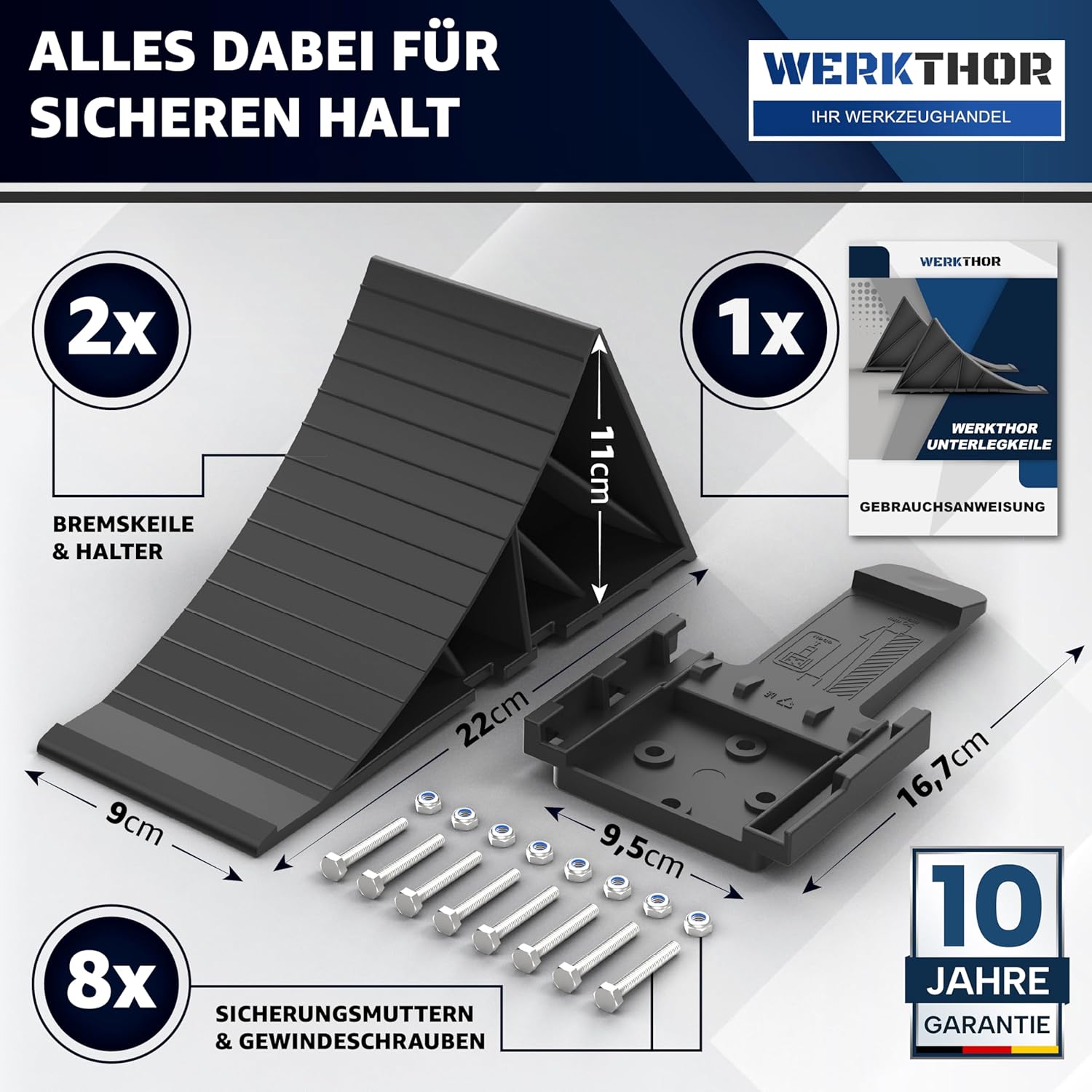 ALLES DABEI FÜR SICHEREN HALT

WERKTHOR
IHR WERKZEUGHANDEL

2x

BREMSKEILE & HALTER

11cm

22cm

9cm

1x

WERKTHOR

WERKTHOR UNTERLEGKEILE

GEBRAUCHSANWEISUNG

9,5cm

16,7cm

8x

SICHERUNGSMUTTERN & GEWINDESCHRAUBEN

10 JAHRE GARANTIE