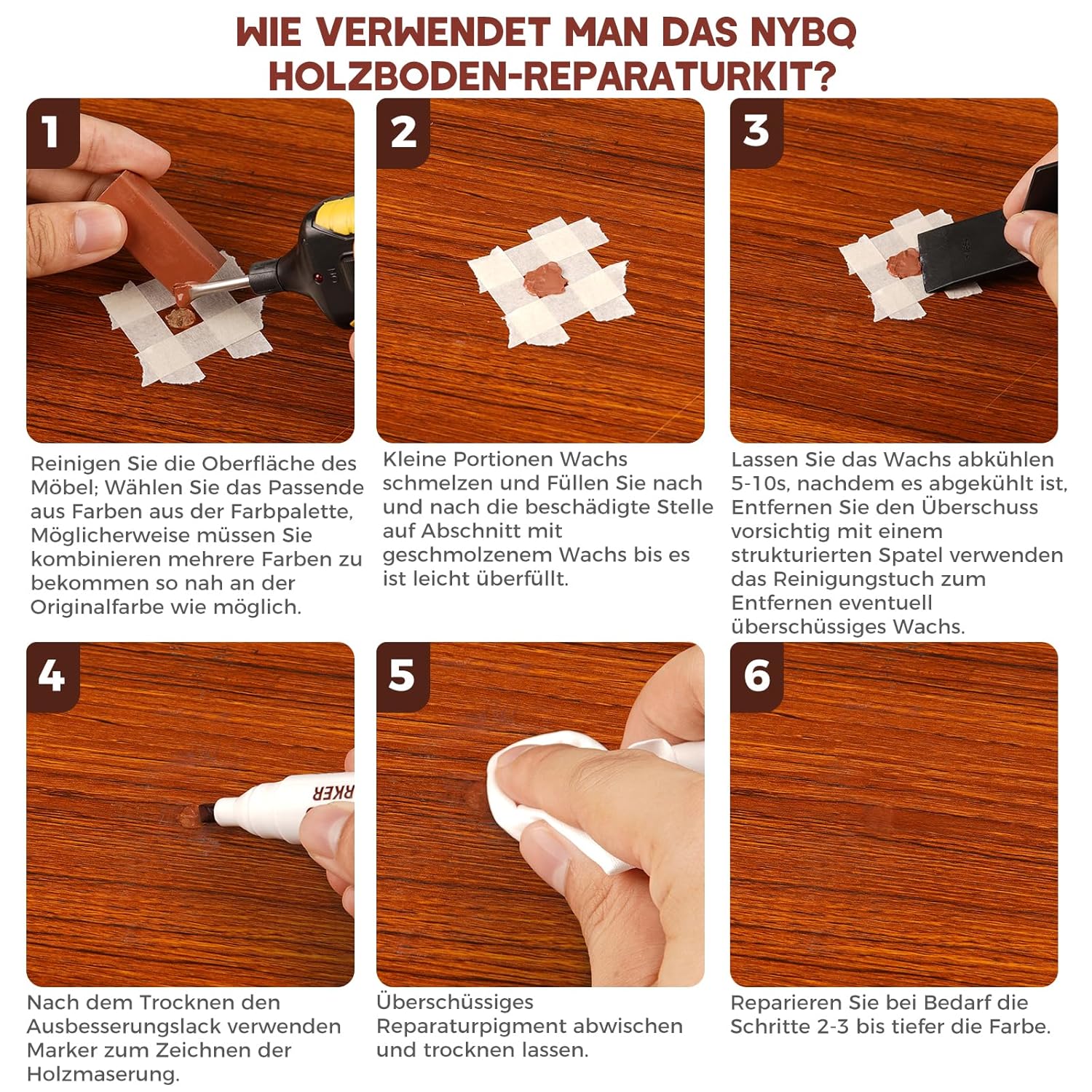 WIE VERWENDET MAN DAS NYBQ HOLZBODEN-REPARATURKIT?

1

Reinigen Sie die Oberfläche des Möbel; Wählen Sie das Passende aus Farben aus der Farbpalette, Möglicherweise müssen Sie kombinieren mehrere Farben zu bekommen so nah an der Originalfarbe wie möglich.

2

Kleine Portionen Wachs schmelzen und Füllen Sie nach und nach die beschädigte Stelle auf Abschnitt mit geschmolzenem Wachs bis es ist leicht überfüllt.

3

Lassen Sie das Wachs abkühlen 5-10s, nachdem es abgekühlt ist, Entfernen Sie den Überschuss vorsichtig mit einem strukturierten Spatel verwenden das Reinigungstuch zum Entfernen eventuell überschüssiges Wachs.

4

RKER

Nach dem Trocknen den Ausbesserungslack verwenden Marker zum Zeichnen der Holzmaserung.

5

Überschüssiges Reparaturpigment abwischen und trocknen lassen.

6

Reparieren Sie bei Bedarf die Schritte 2-3 bis tiefer die Farbe.