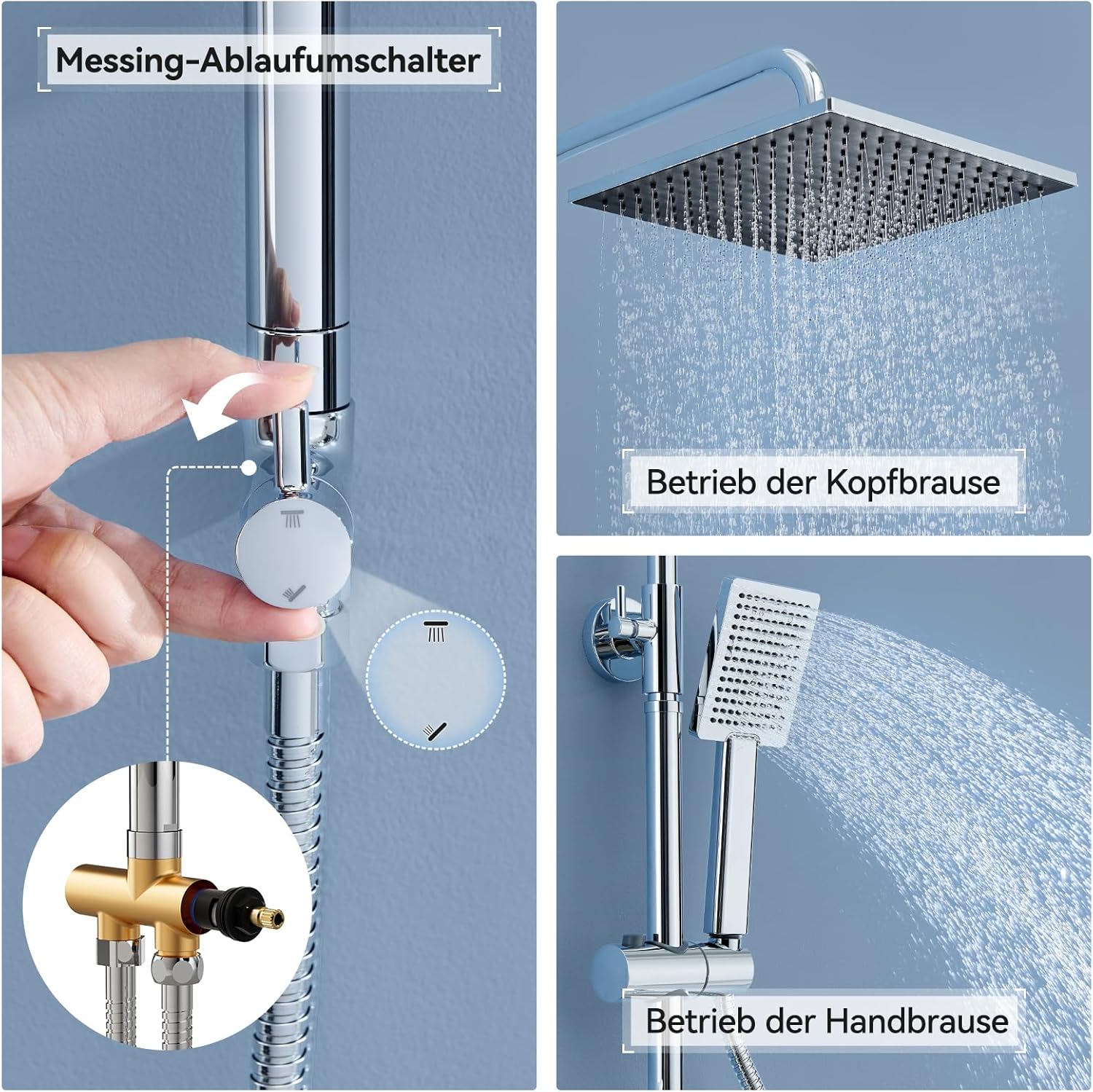 Messing-Ablaufumschalter

Betrieb der Kopfbrause

Betrieb der Handbrause