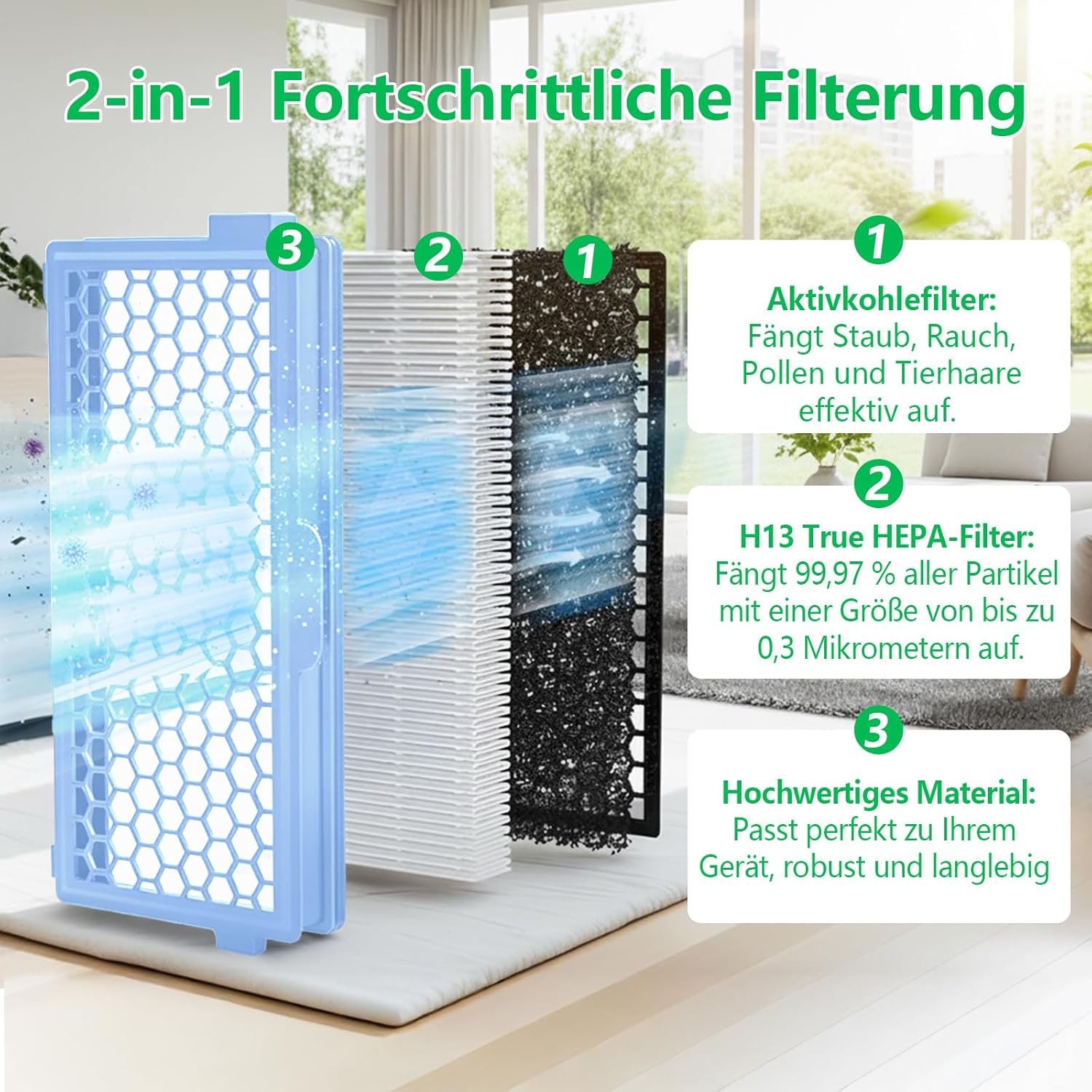 2-in-1 Fortschrittliche Filterung

3

2

1

1

Aktivkohlefilter: Fängt Staub, Rauch, Pollen und Tierhaare effektiv auf.

2

H13 True HEPA-Filter: Fängt 99,97 % aller Partikel mit einer Größe von bis zu 0,3 Mikrometern auf.

3

Hochwertiges Material: Passt perfekt zu Ihrem Gerät, robust und langlebig