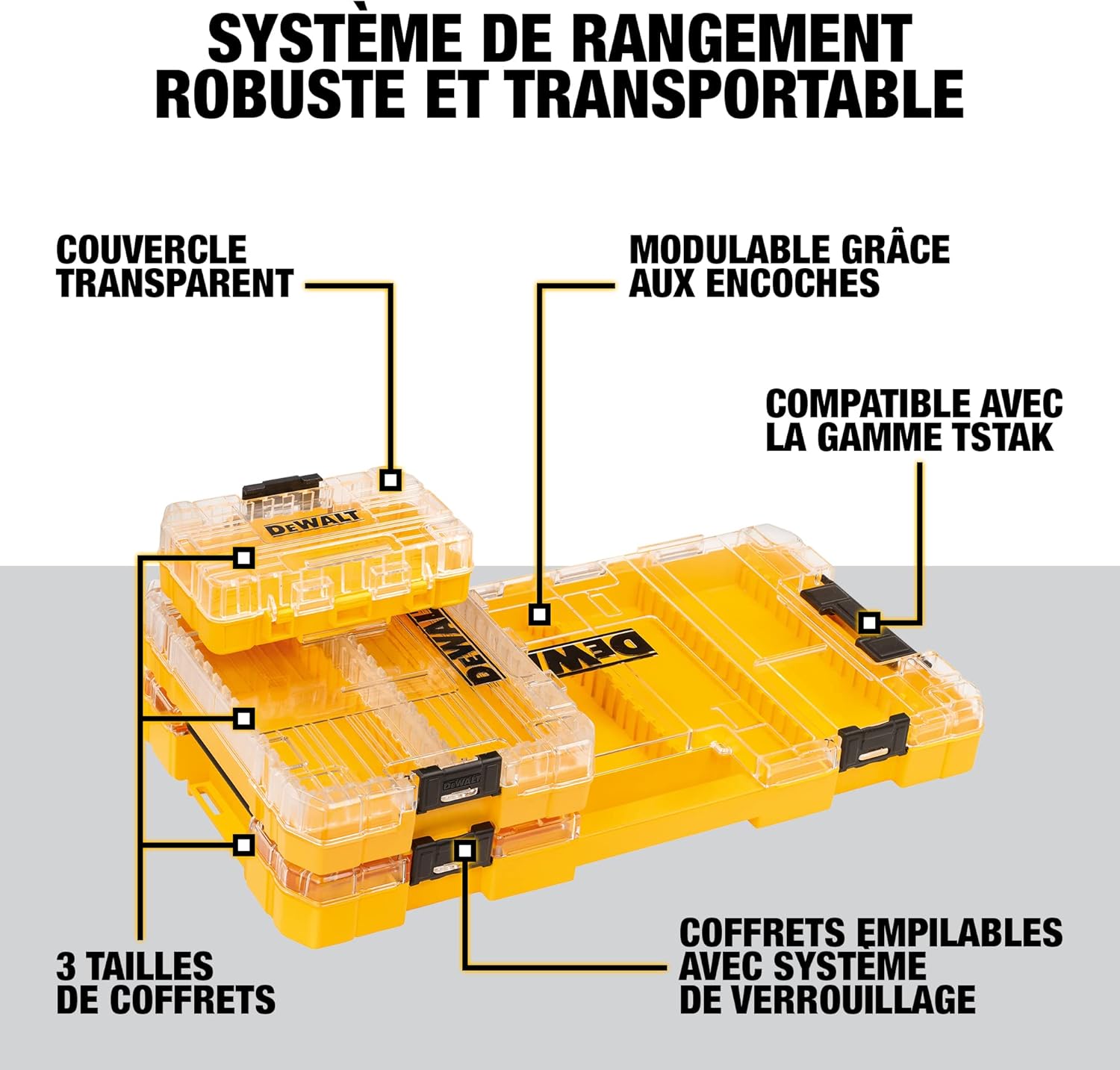 SYSTÈME DE RANGEMENT ROBUSTE ET TRANSPORTABLE

COUVERCLE TRANSPARENT

MODULABLE GRÂCE AUX ENCOCHES

COMPATIBLE AVEC LA GAMME TSTAK

DEWALT

DEWALT

DEWALT

DEWALT

3 TAILLES DE COFFRETS

COFFRETS EMPILABLES AVEC SYSTÈME DE VERROUILLAGE