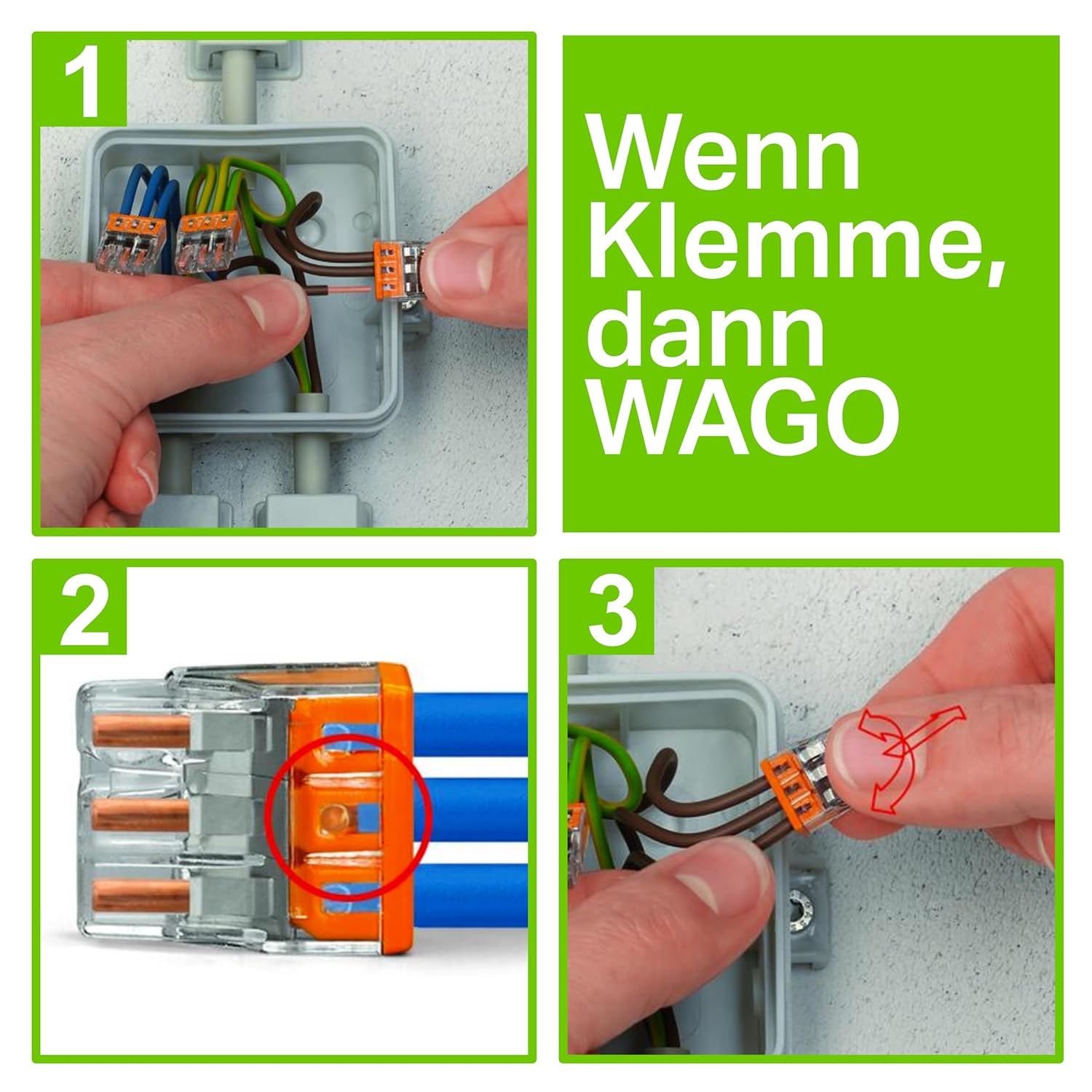 1

Wenn Klemme, dann WAGO

2

3