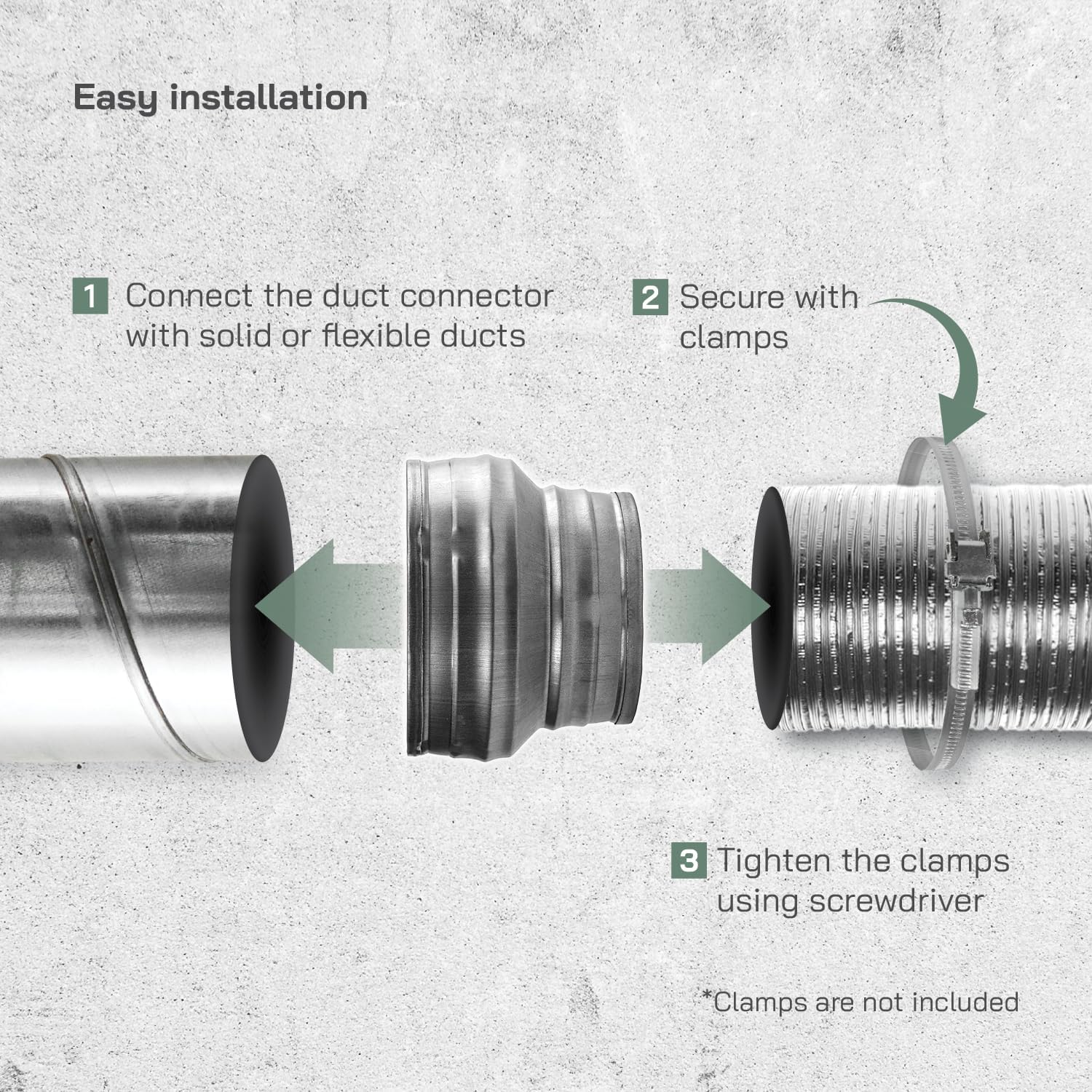 Easy installation

1 Connect the duct connector with solid or flexible ducts

2 Secure with clamps

3 Tighten the clamps using screwdriver

*Clamps are not included