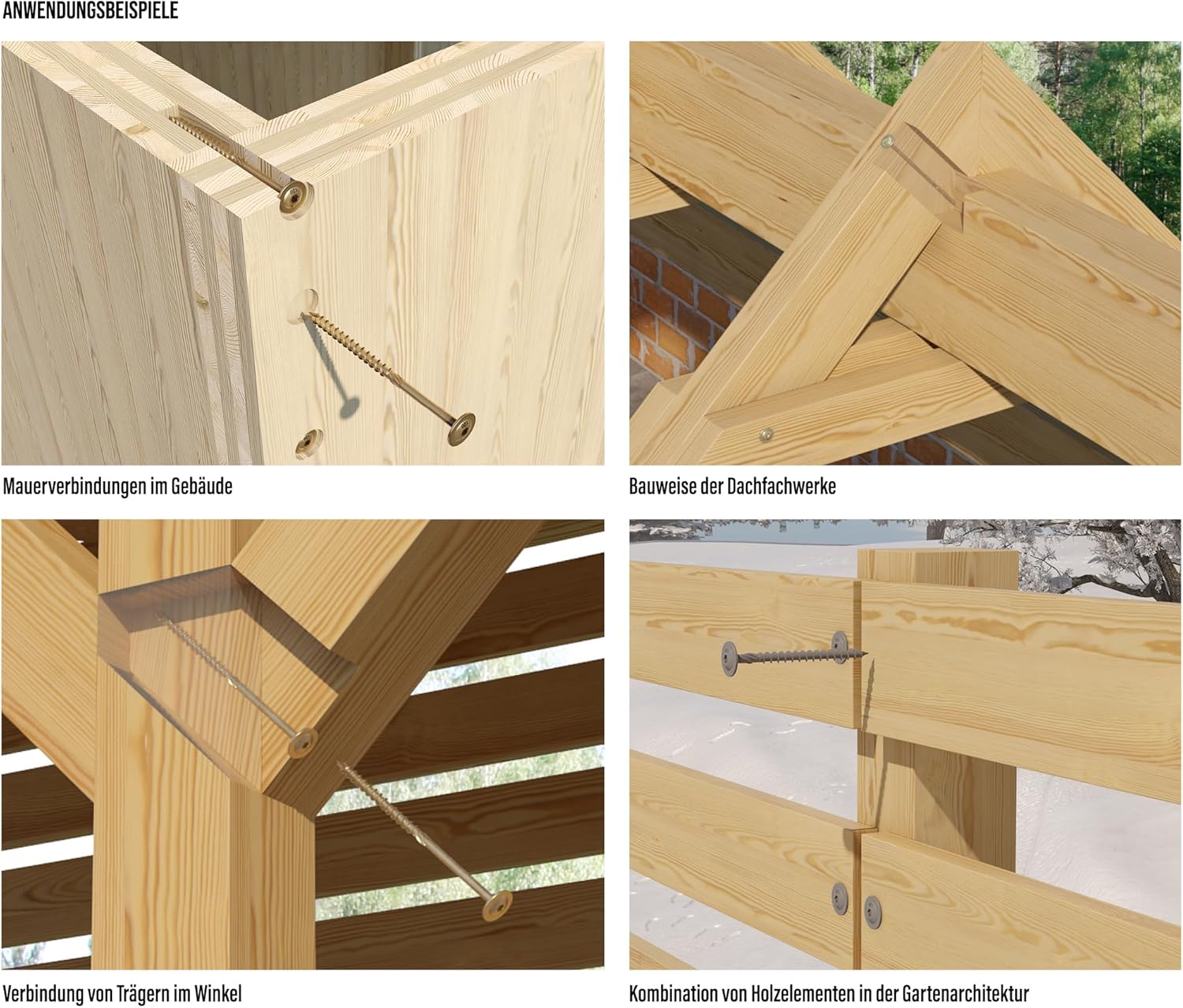 ANWENDUNGSBEISPIELE

Mauerverbindungen im Gebäude

Bauweise der Dachfachwerke

Verbindung von Trägern im Winkel

Kombination von Holzelementen in der Gartenarchitektur