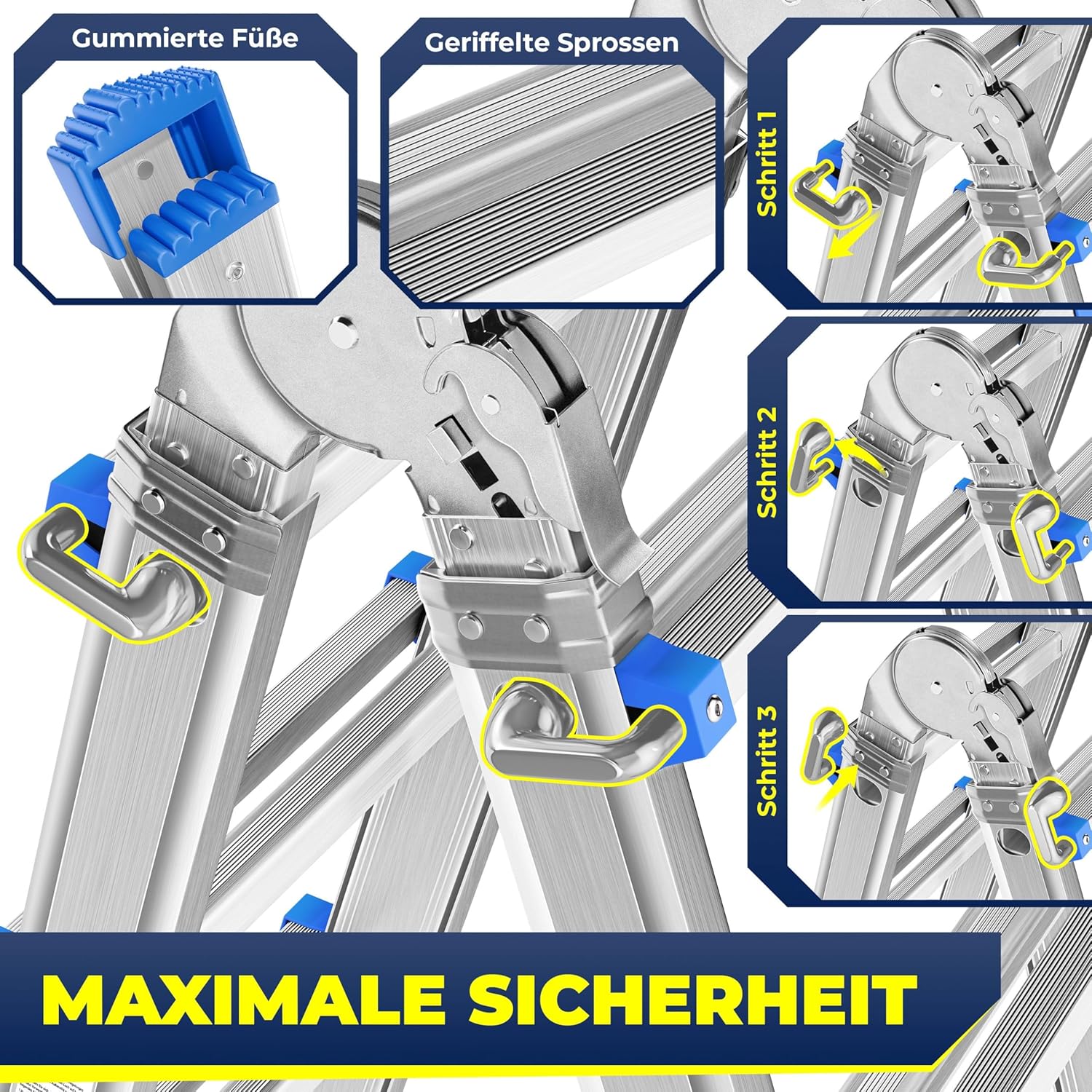 Gummierte Füße

Geriffelte Sprossen

Schritt 1

Schritt 2

Schritt 3

MAXIMALE SICHERHEIT