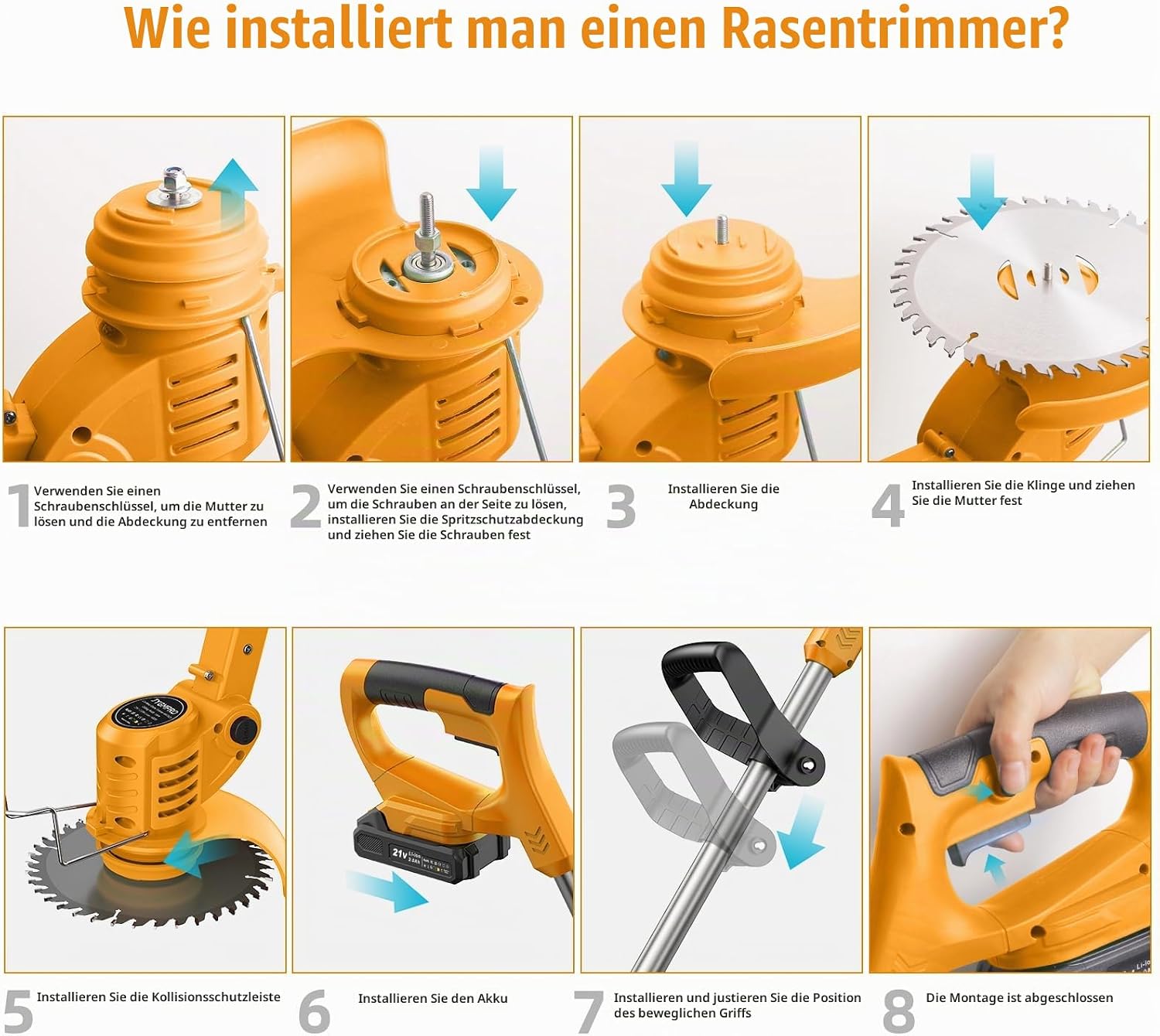 Wie installiert man einen Rasentrimmer?

1 Verwenden Sie einen Schraubenschlüssel, um die Mutter zu lösen und die Abdeckung zu entfernen

2 Verwenden Sie einen Schraubenschlüssel, um die Schrauben an der Seite zu lösen, installieren Sie die Spritzschutzabdeckung und ziehen Sie die Schrauben fest

3 Installieren Sie die Abdeckung

4 Installieren Sie die Klinge und ziehen Sie die Mutter fest

5 Installieren Sie die Kollisionsschutzleiste

6 Installieren Sie den Akku

7 Installieren und justieren Sie die Position des beweglichen Griffs

8 Die Montage ist abgeschlossen