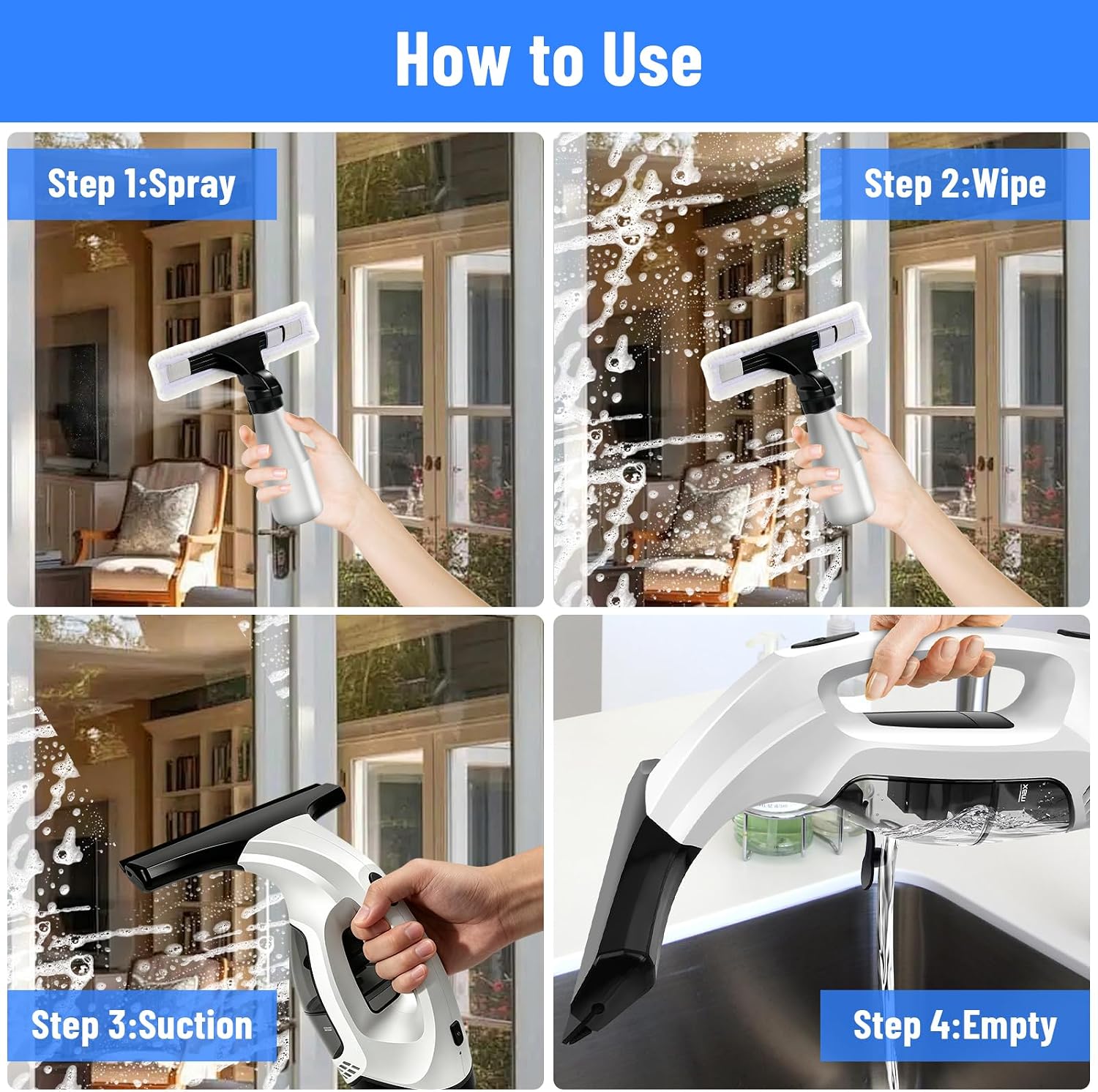 How to Use

Step 1:Spray

Step 2:Wipe

Step 3:Suction

max

Step 4:Empty